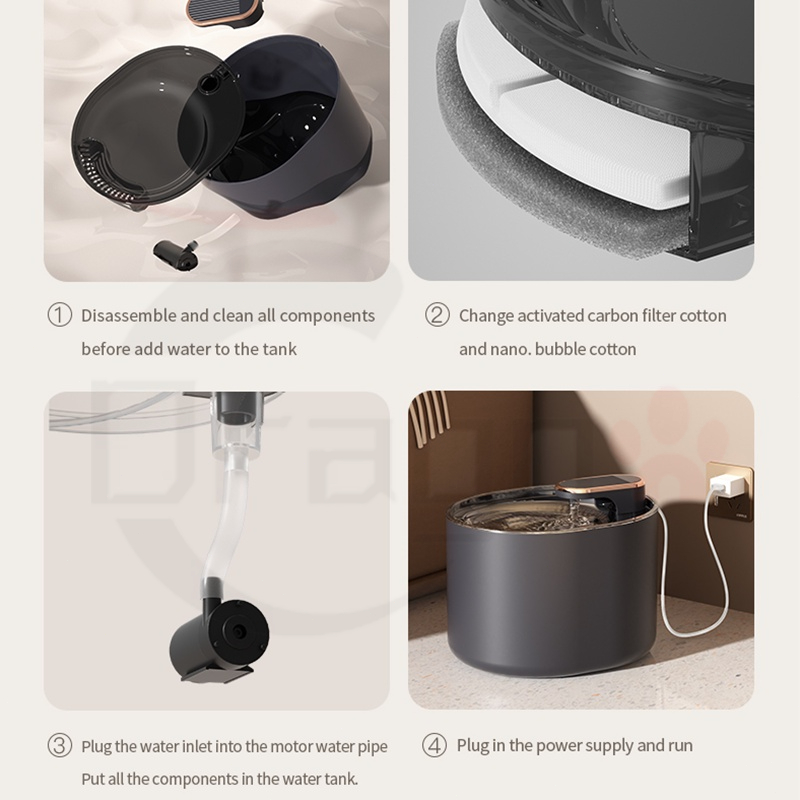 ① Disassemble and clean all components before add water to the tank

② Change activated carbon filter cotton and nano. bubble cotton

③ Plug the water inlet into the motor water pipe Put all the components in the water tank.

④ Plug in the power supply and run