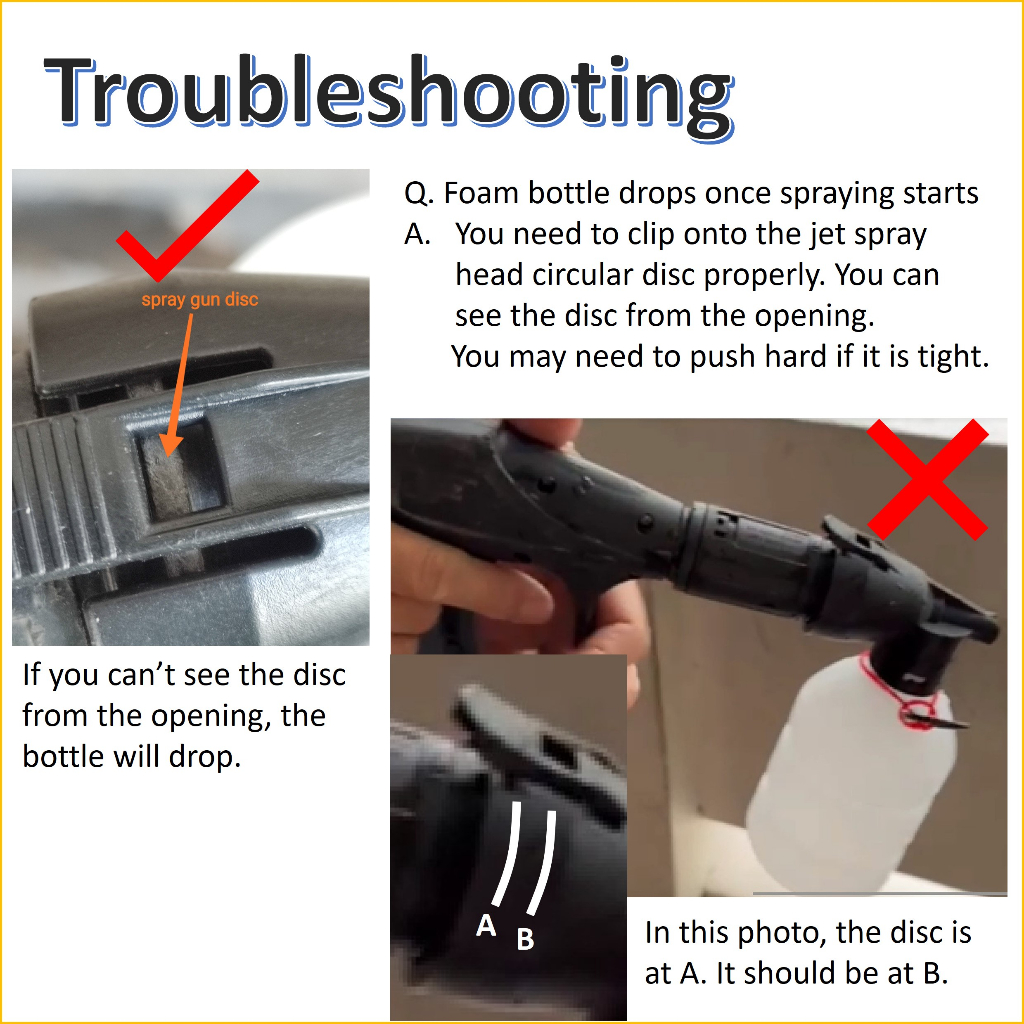 Troubleshooting

spray gun disc

Q. Foam bottle drops once spraying starts

A. You need to clip onto the jet spray head circular disc properly. You can see the disc from the opening. You may need to push hard if it is tight.

If you can't see the disc from the opening, the bottle will drop.

A B

In this photo, the disc is at A. It should be at B.