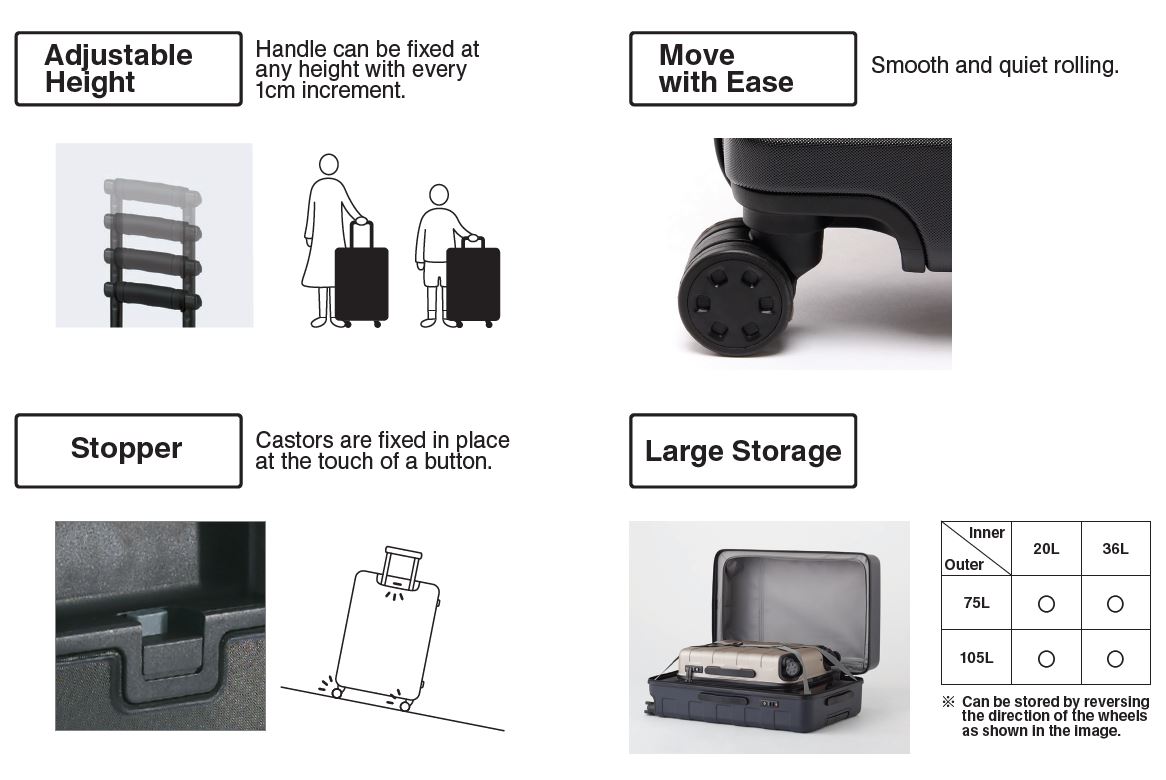 Adjustable Height

Handle can be fixed at any height with every 1cm increment.

Move with Ease

Smooth and quiet rolling.

Stopper

Castors are fixed in place at the touch of a button.

Large Storage

| Inner / Outer | 20L | 36L |
|---|---|---|
| 75L | ○ | ○ |
| 105L | ○ | ○ |

※ Can be stored by reversing the direction of the wheels as shown in the image.