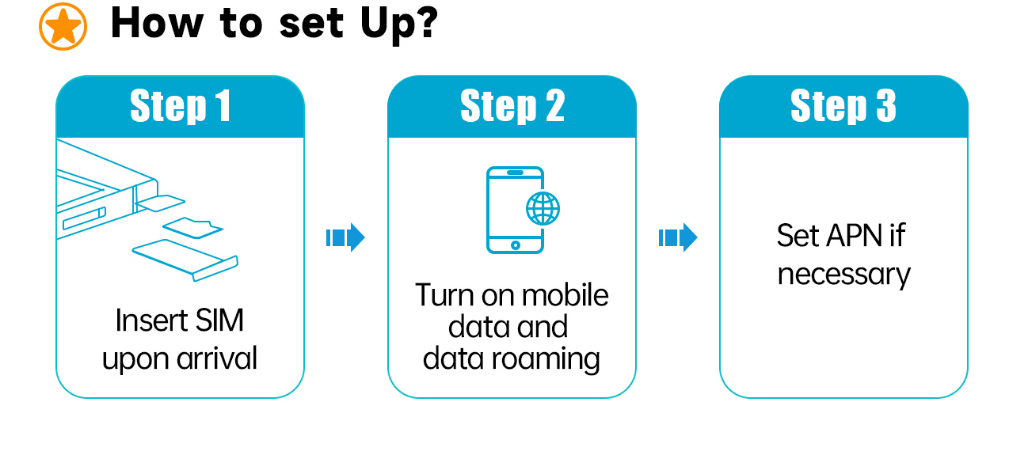 How to set Up?

Step 1

Insert SIM upon arrival

Step 2

Turn on mobile data and data roaming

Step 3

Set APN if necessary