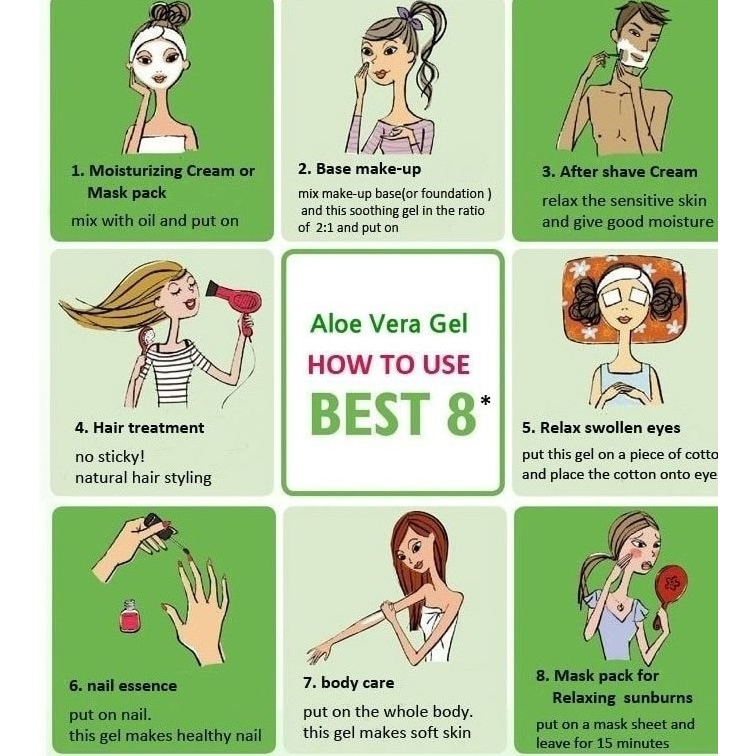 1. Moisturizing Cream or Mask pack

mix with oil and put on

2. Base make-up

mix make-up base(or foundation ) and this soothing gel in the ratio of 2:1 and put on

3. After shave Cream

relax the sensitive skin and give good moisture

4. Hair treatment

no sticky!
natural hair styling

Aloe Vera Gel
HOW TO USE
BEST 8*

5. Relax swollen eyes

put this gel on a piece of cotto and place the cotton onto eye

6. nail essence

put on nail.
this gel makes healthy nail

7. body care

put on the whole body.
this gel makes soft skin

8. Mask pack for Relaxing sunburns

put on a mask sheet and leave for 15 minutes