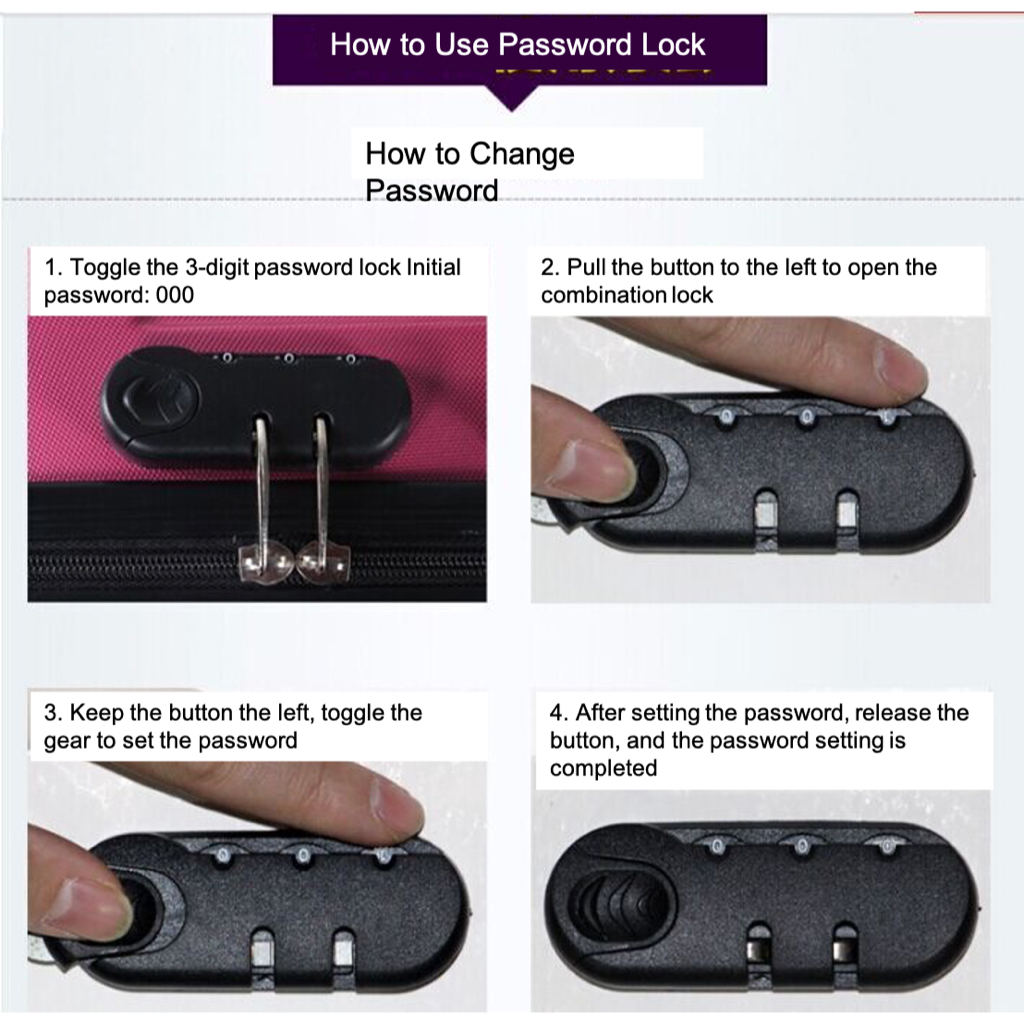 How to Use Password Lock

How to Change Password

1. Toggle the 3-digit password lock Initial password: 000

2. Pull the button to the left to open the combination lock

3. Keep the button the left, toggle the gear to set the password

4. After setting the password, release the button, and the password setting is completed