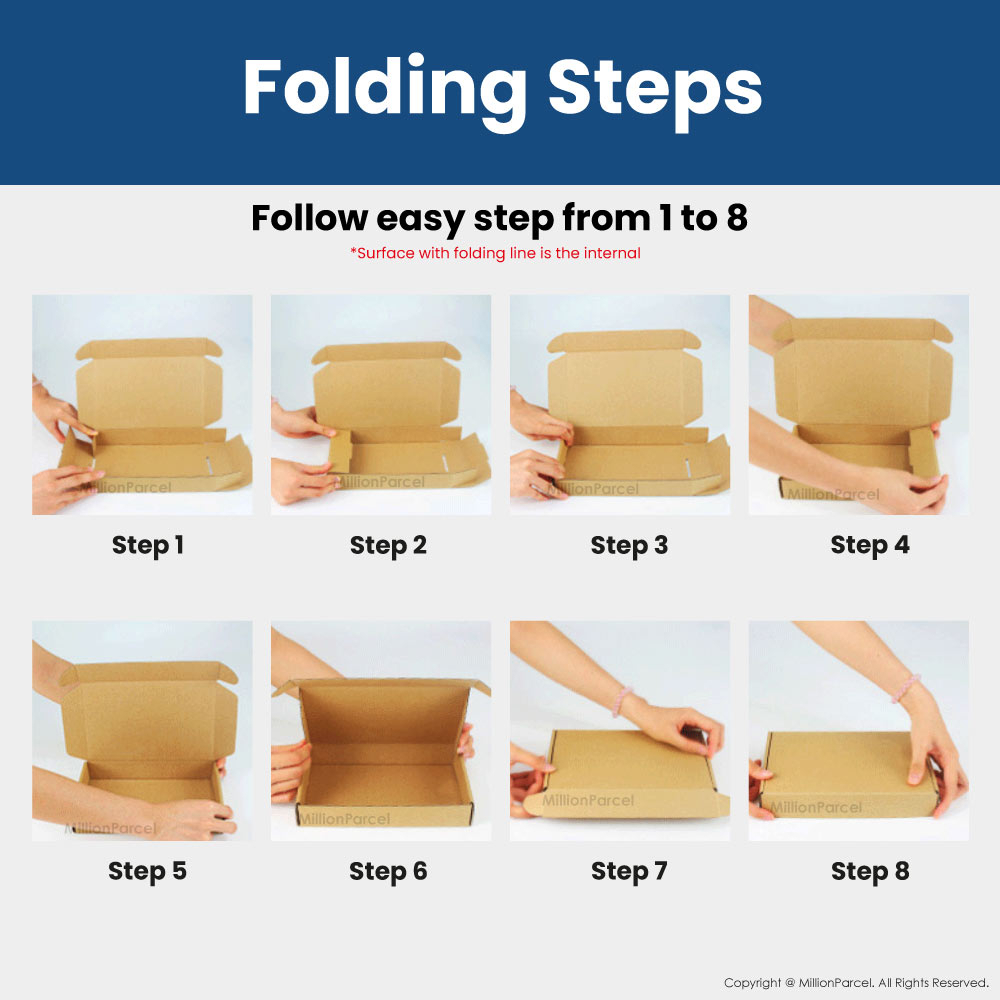 Folding Steps

Follow easy step from 1 to 8
*Surface with folding line is the internal

MillionParcel
Step 1

MillionParcel
Step 2

MillionParcel
Step 3

MillionParcel
Step 4

MillionParcel
Step 5

MillionParcel
Step 6

MillionParcel
Step 7

MillionParcel
Step 8

Copyright @ MillionParcel. All Rights Reserved.