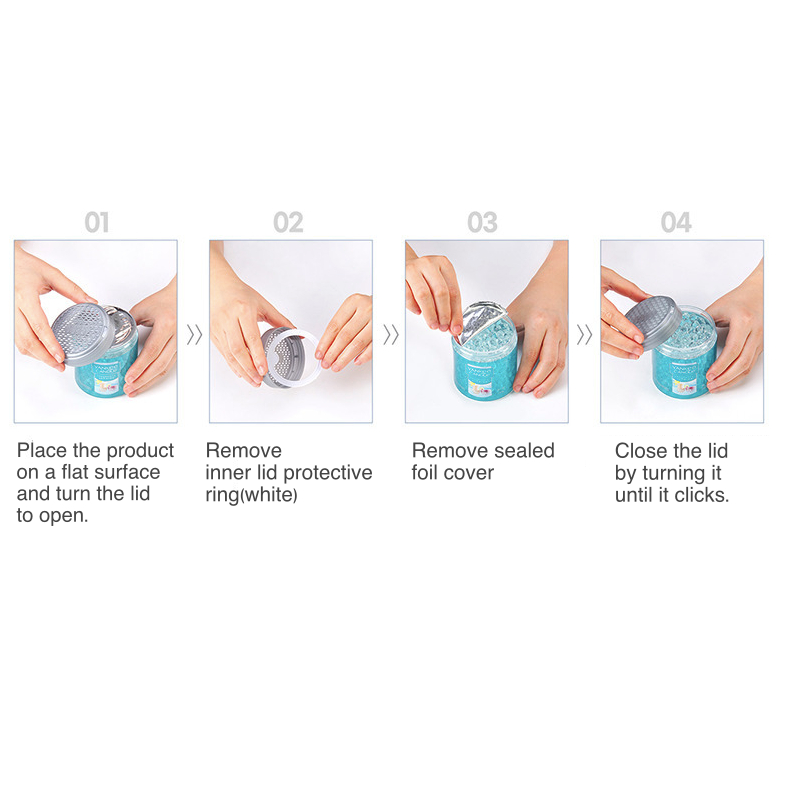 01

Place the product on a flat surface and turn the lid to open.

02

Remove inner lid protective ring(white)

03

Remove sealed foil cover

04

Close the lid by turning it until it clicks.