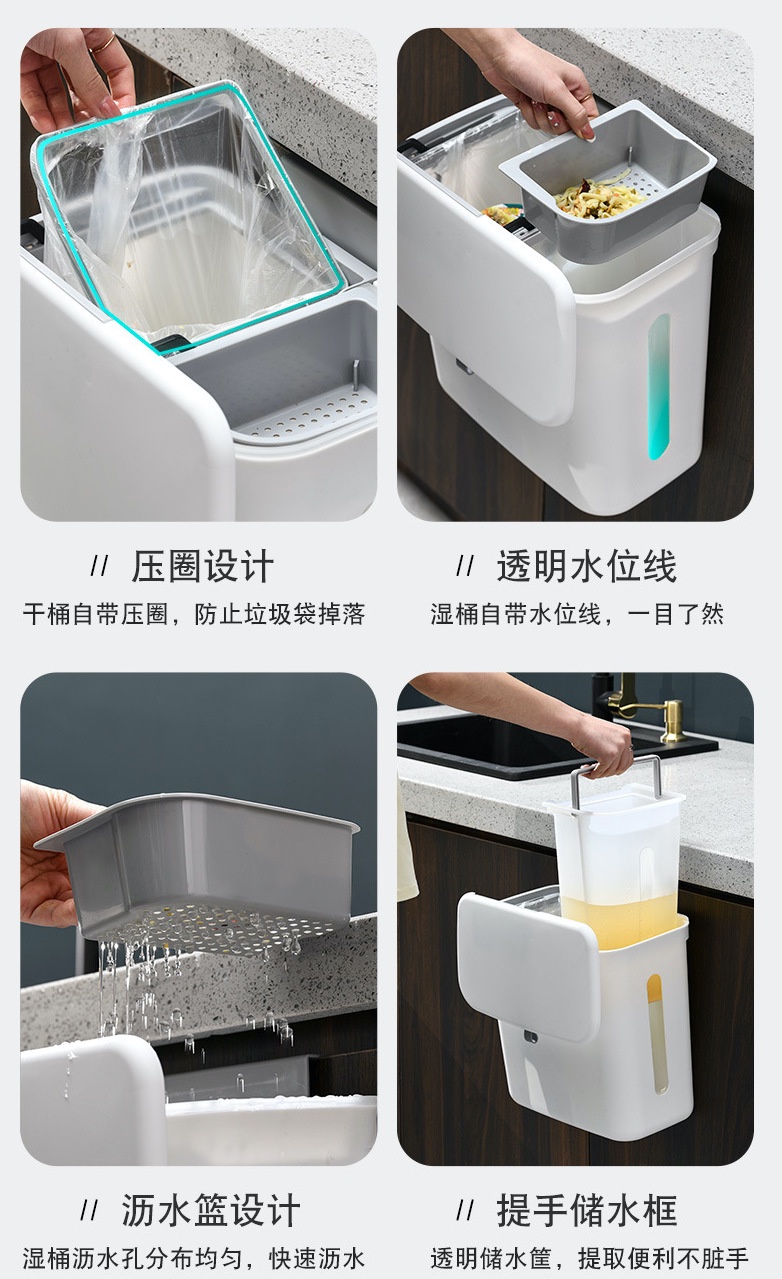 // 压圈设计
干桶自带压圈，防止垃圾袋掉落

// 透明水位线
湿桶自带水位线，一目了然

// 沥水篮设计
湿桶沥水孔分布均匀，快速沥水

// 提手储水框
透明储水筐，提取便利不脏手