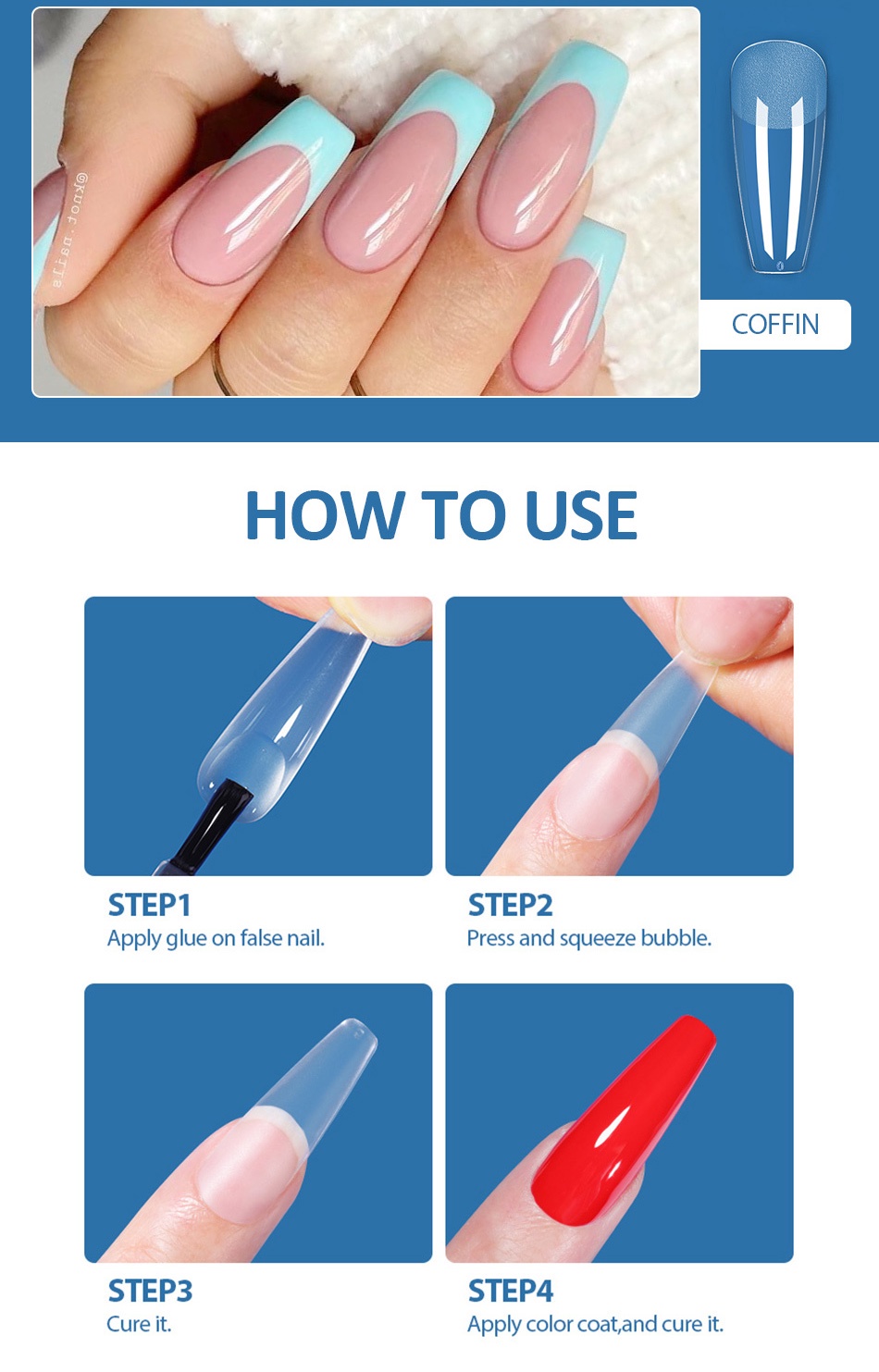 @knot.nails

COFFIN

HOW TO USE

STEP1
Apply glue on false nail.

STEP2
Press and squeeze bubble.

STEP3
Cure it.

STEP4
Apply color coat,and cure it.