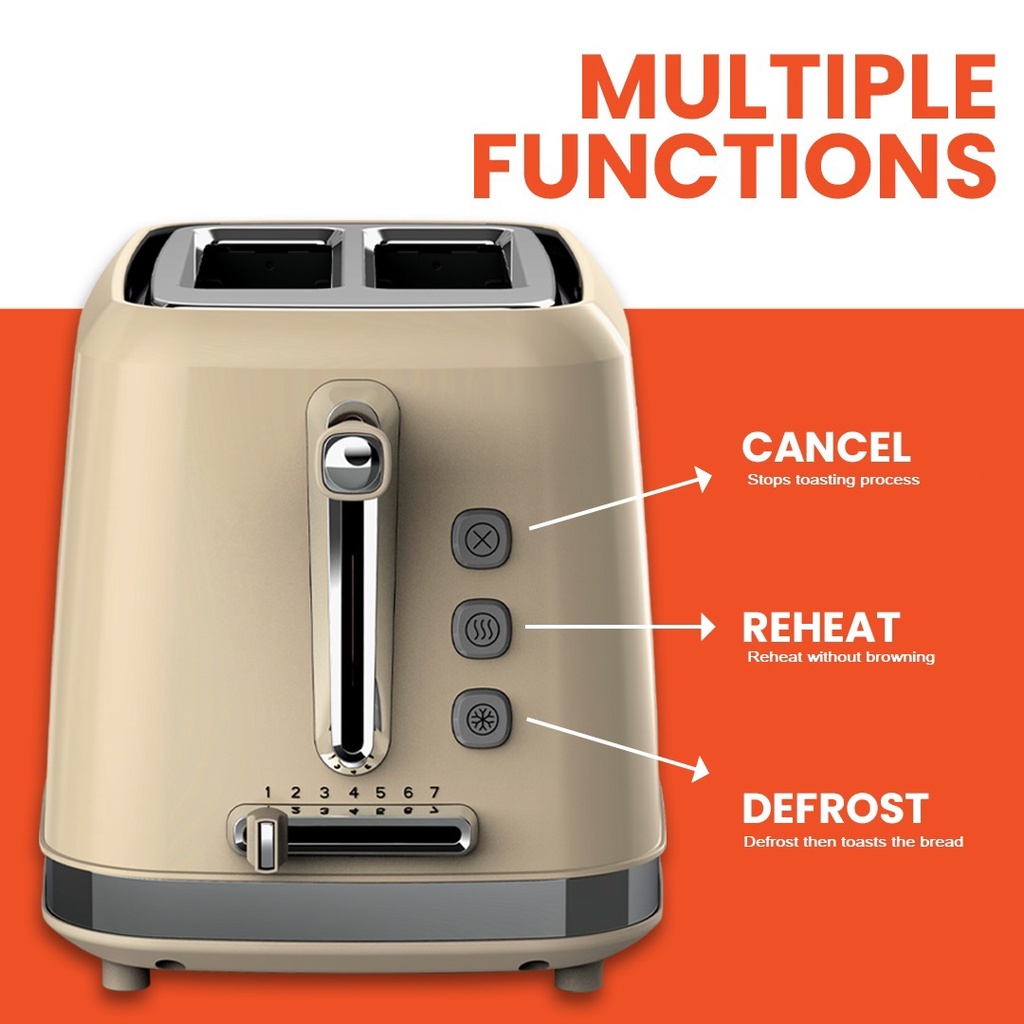 MULTIPLE FUNCTIONS

CANCEL
Stops toasting process

REHEAT
Reheat without browning

DEFROST
Defrost then toasts the bread

1 2 3 4 5 6 7