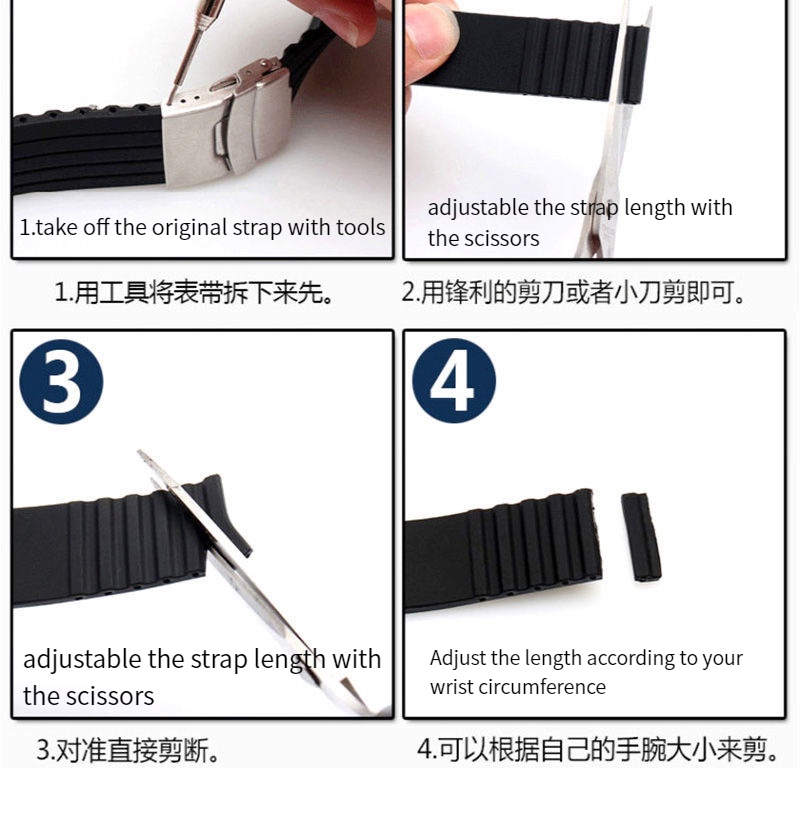 1.take off the original strap with tools

adjustable the strap length with the scissors

1.用工具将表带拆下来先。

2.用锋利的剪刀或者小刀剪即可。

3

adjustable the strap length with the scissors

4

Adjust the length according to your wrist circumference

3.对准直接剪断。

4.可以根据自己的手腕大小来剪。