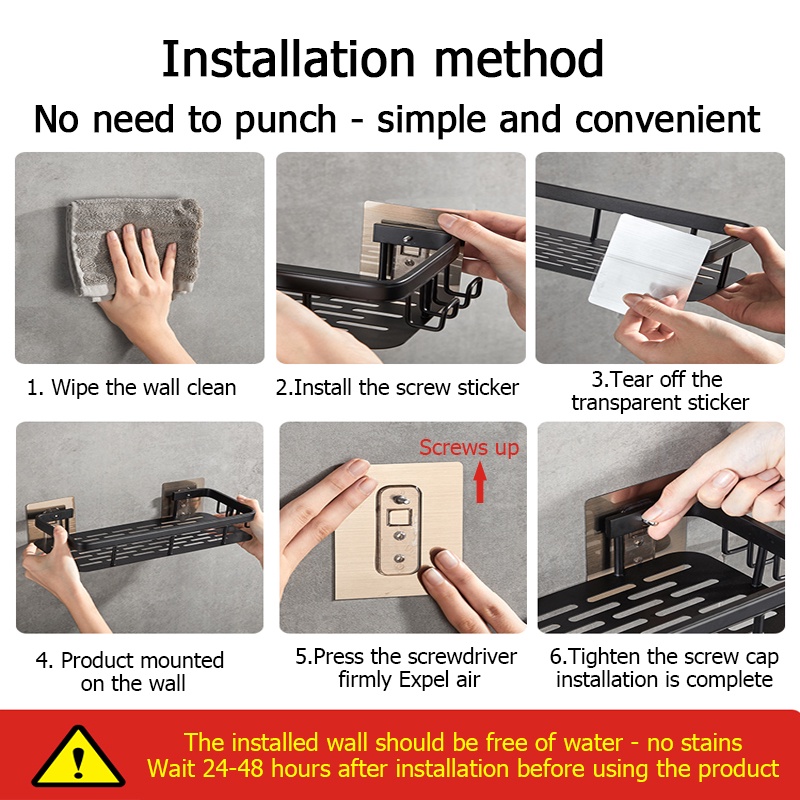 Installation method

No need to punch - simple and convenient

1. Wipe the wall clean

2.Install the screw sticker

3.Tear off the transparent sticker

4. Product mounted on the wall

Screws up

5.Press the screwdriver firmly Expel air

6.Tighten the screw cap installation is complete

!

The installed wall should be free of water - no stains
Wait 24-48 hours after installation before using the product