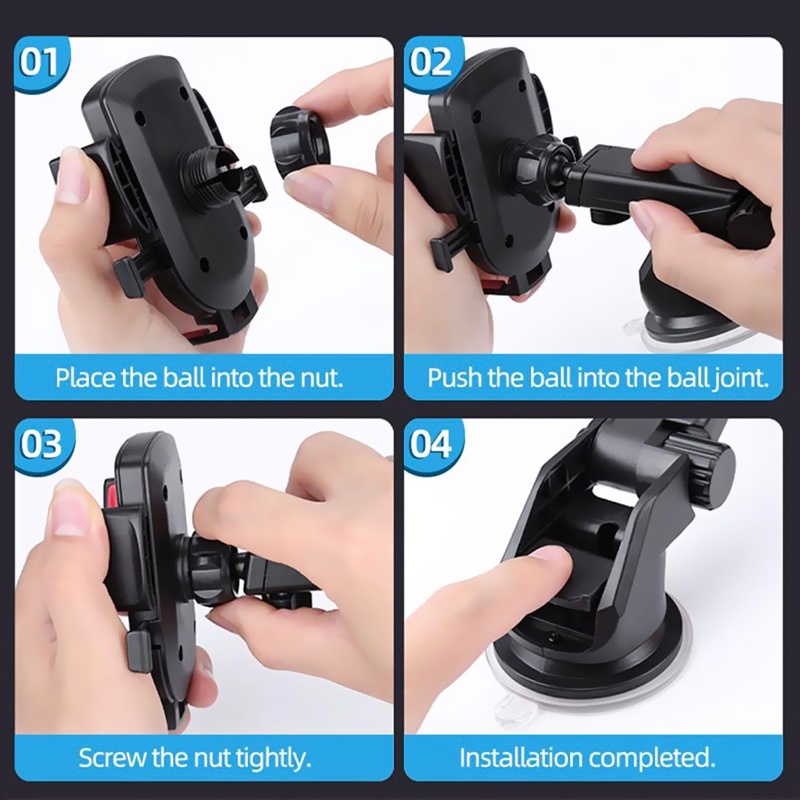 01
Place the ball into the nut.

02
Push the ball into the ball joint.

03
Screw the nut tightly.

04
Installation completed.