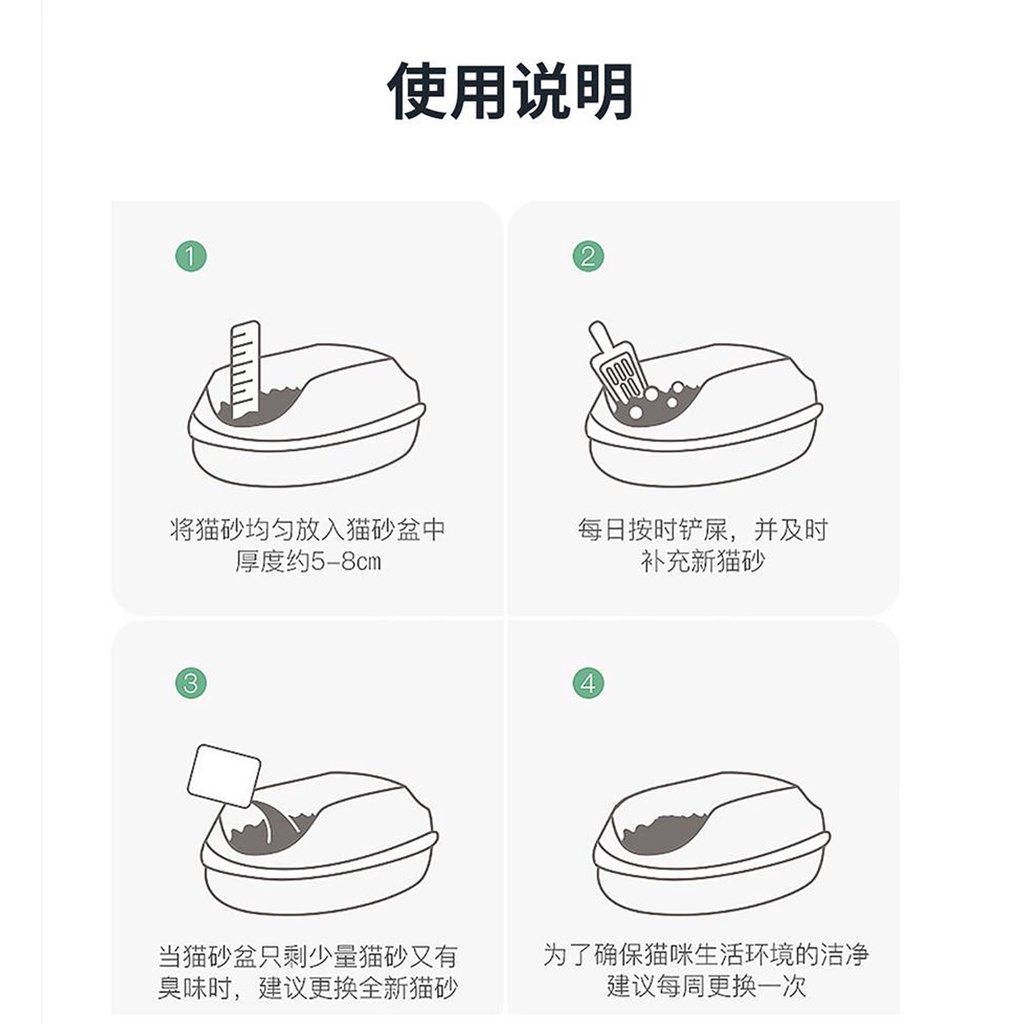 使用说明

1

将猫砂均匀放入猫砂盆中
厚度约5-8cm

2

每日按时铲屎，并及时
补充新猫砂

3

当猫砂盆只剩少量猫砂又有
臭味时，建议更换全新猫砂

4

为了确保猫咪生活环境的洁净
建议每周更换一次