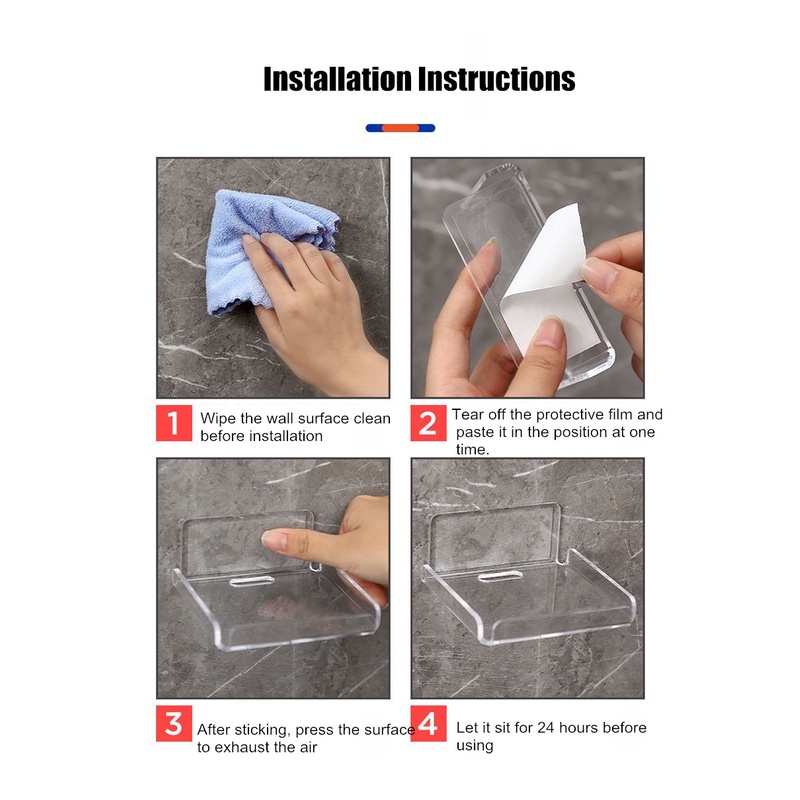 Installation Instructions

1 Wipe the wall surface clean before installation

2 Tear off the protective film and paste it in the position at one time.

3 After sticking, press the surface to exhaust the air

4 Let it sit for 24 hours before using