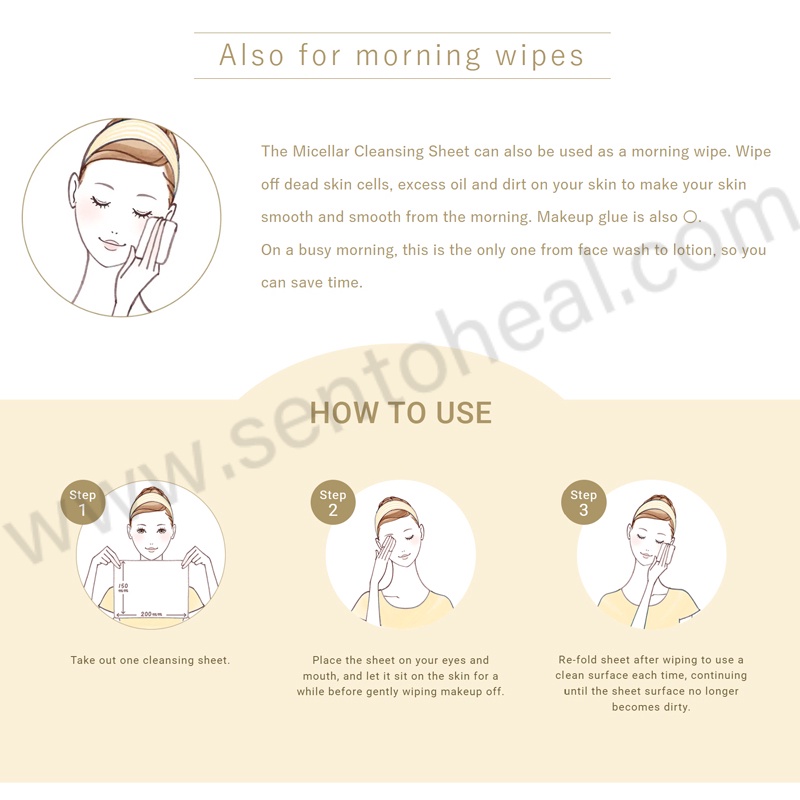 Also for morning wipes

The Micellar Cleansing Sheet can also be used as a morning wipe. Wipe off dead skin cells, excess oil and dirt on your skin to make your skin smooth and smooth from the morning. Makeup glue is also ○.
On a busy morning, this is the only one from face wash to lotion, so you can save time.

www.sentoheal.com

HOW TO USE

Step 1

150 mm

200 mm

Take out one cleansing sheet.

Step 2

Place the sheet on your eyes and mouth, and let it sit on the skin for a while before gently wiping makeup off.

Step 3

Re-fold sheet after wiping to use a clean surface each time, continuing until the sheet surface no longer becomes dirty.