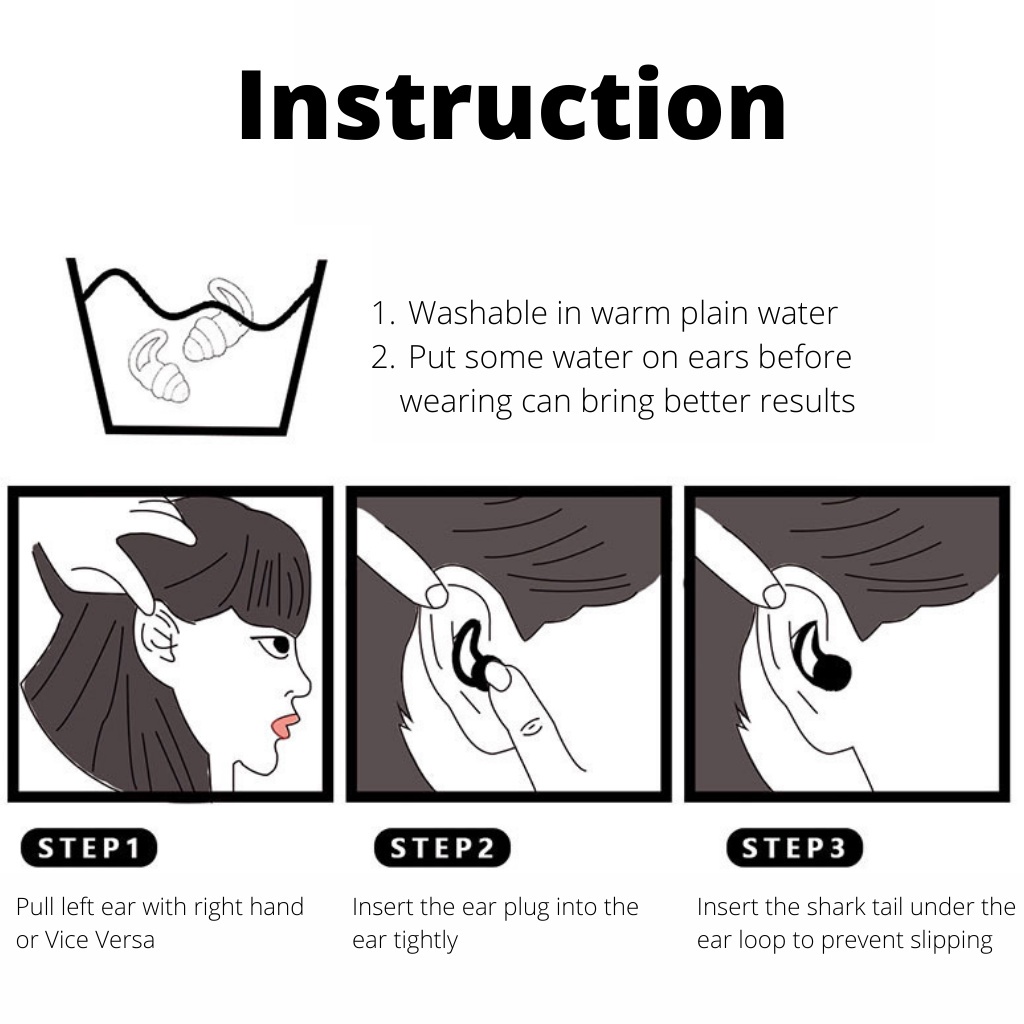 Instruction

1. Washable in warm plain water
2. Put some water on ears before wearing can bring better results

STEP1

Pull left ear with right hand or Vice Versa

STEP2

Insert the ear plug into the ear tightly

STEP3

Insert the shark tail under the ear loop to prevent slipping