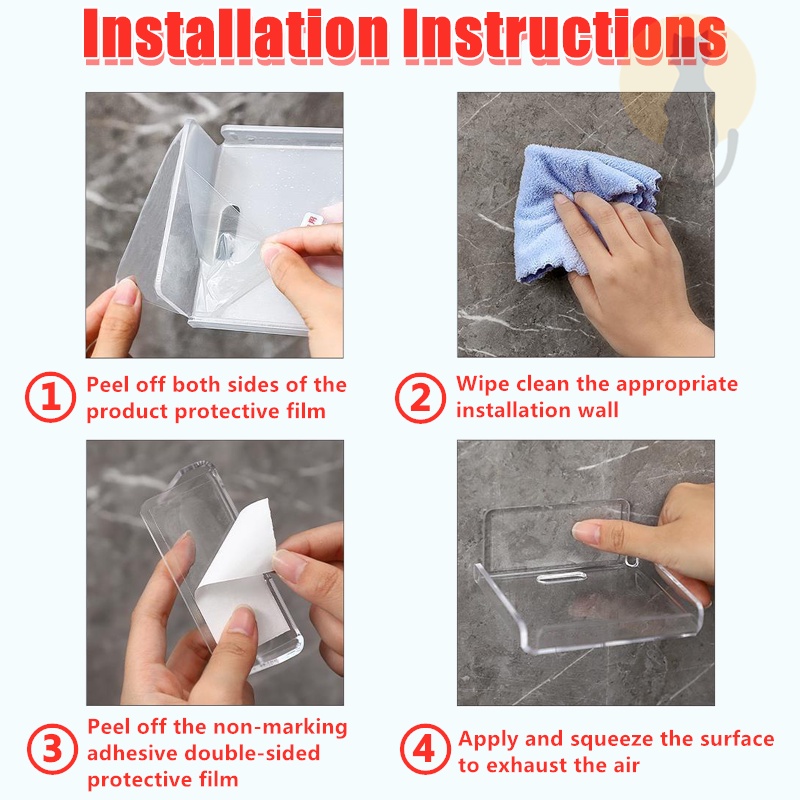 Installation Instructions

1 Peel off both sides of the product protective film

2 Wipe clean the appropriate installation wall

3 Peel off the non-marking adhesive double-sided protective film

4 Apply and squeeze the surface to exhaust the air