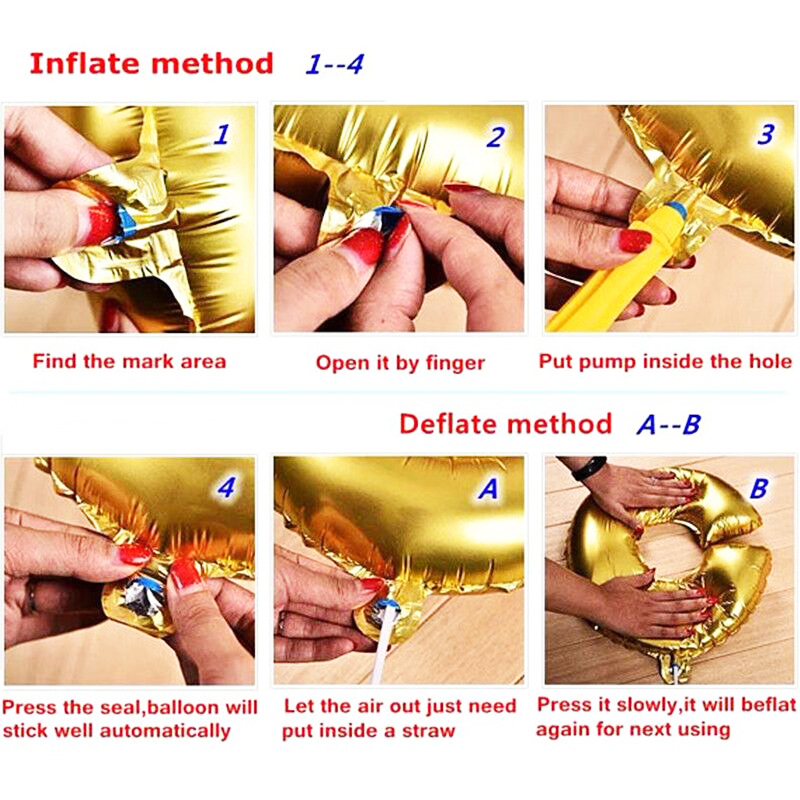 Inflate method 1--4

1

2

3

Find the mark area

Open it by finger

Put pump inside the hole

Deflate method A--B

4

A

B

Press the seal,balloon will stick well automatically

Let the air out just need put inside a straw

Press it slowly,it will beflat again for next using