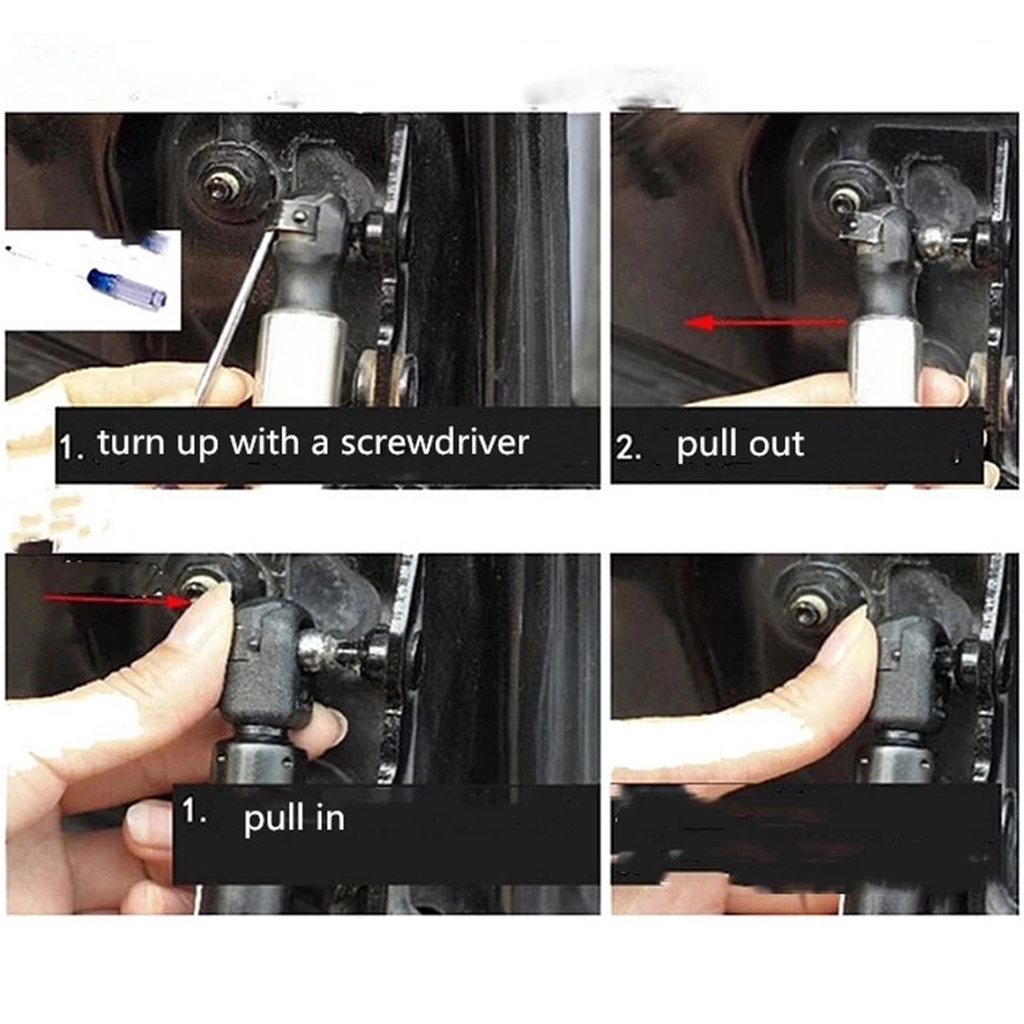 1. turn up with a screwdriver

2. pull out

1. pull in