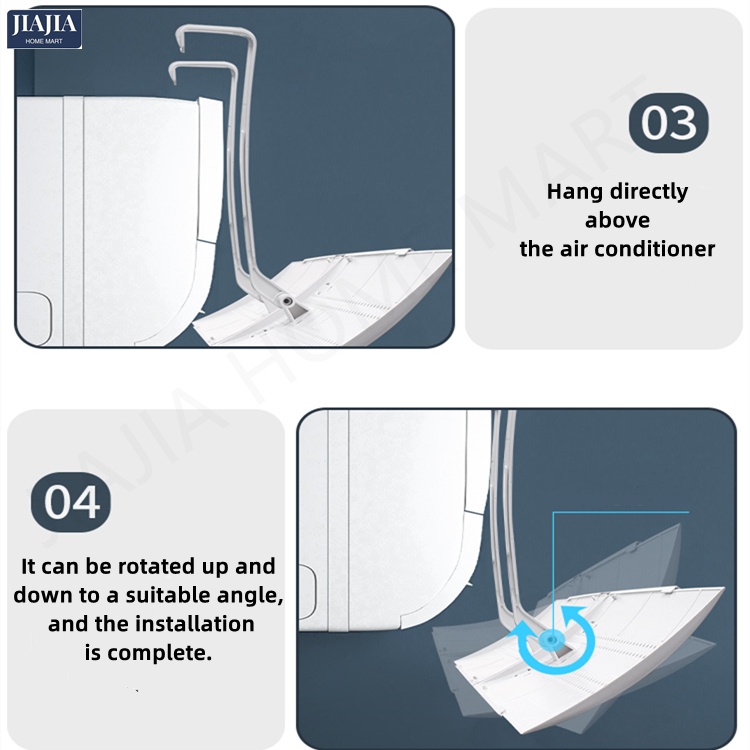 JIAJIA
HOME MART

03

Hang directly above the air conditioner

JIAJIA HOME MART

04

It can be rotated up and down to a suitable angle, and the installation is complete.