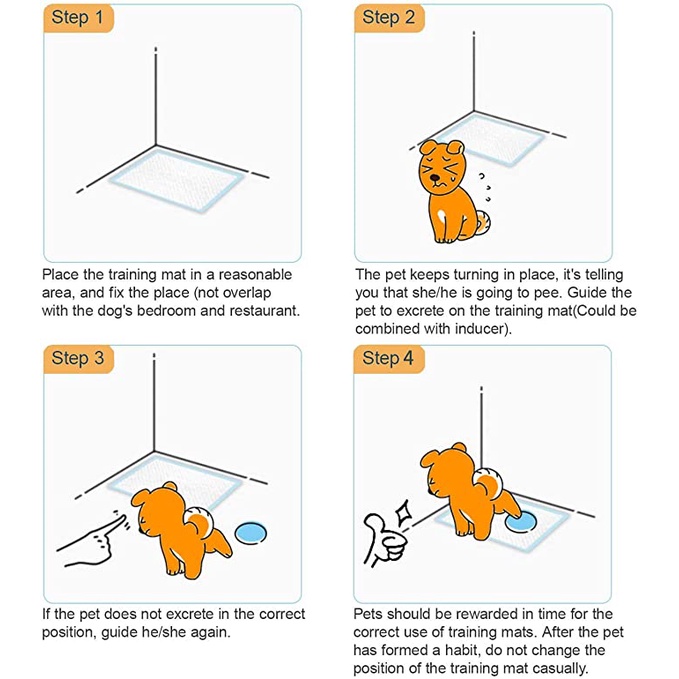 Step 1

Place the training mat in a reasonable area, and fix the place (not overlap with the dog's bedroom and restaurant.

Step 2

The pet keeps turning in place, it's telling you that she/he is going to pee. Guide the pet to excrete on the training mat(Could be combined with inducer).

Step 3

If the pet does not excrete in the correct position, guide he/she again.

Step 4

Pets should be rewarded in time for the correct use of training mats. After the pet has formed a habit, do not change the position of the training mat casually.