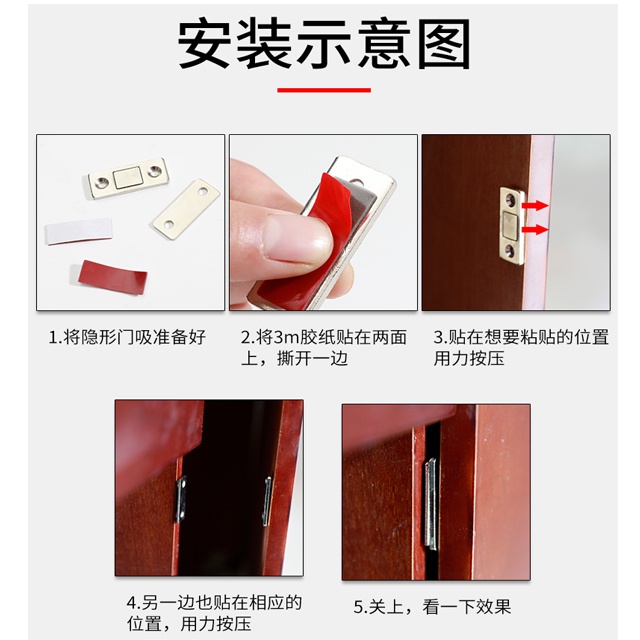 安装示意图

1.将隐形门吸准备好

2.将3m胶纸贴在两面上，撕开一边

3.贴在想要粘贴的位置用力按压

4.另一边也贴在相应的位置，用力按压

5.关上，看一下效果