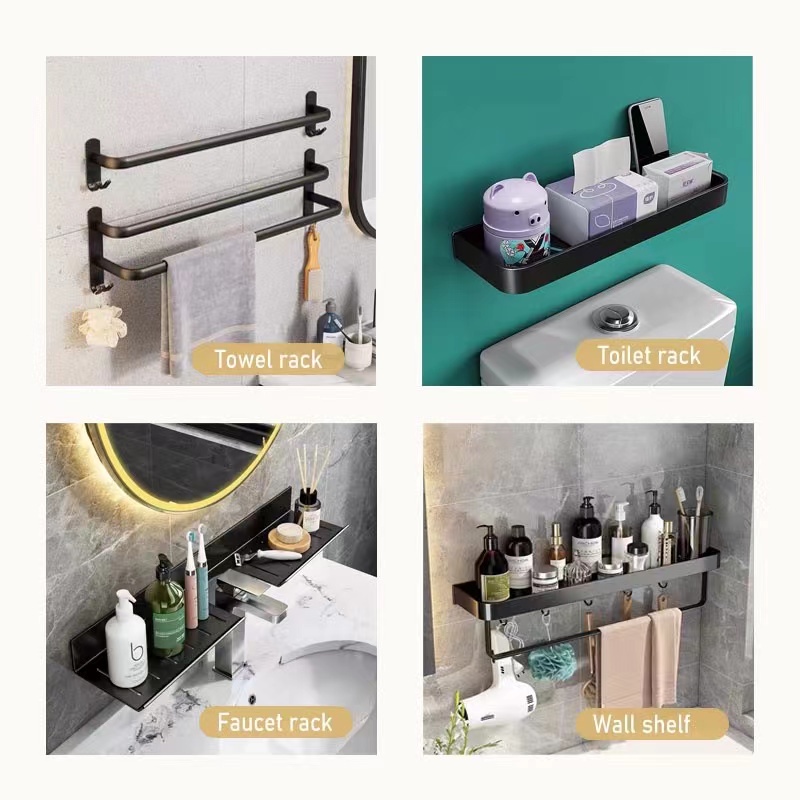 Towel rack

Toilet rack

Faucet rack

Wall shelf