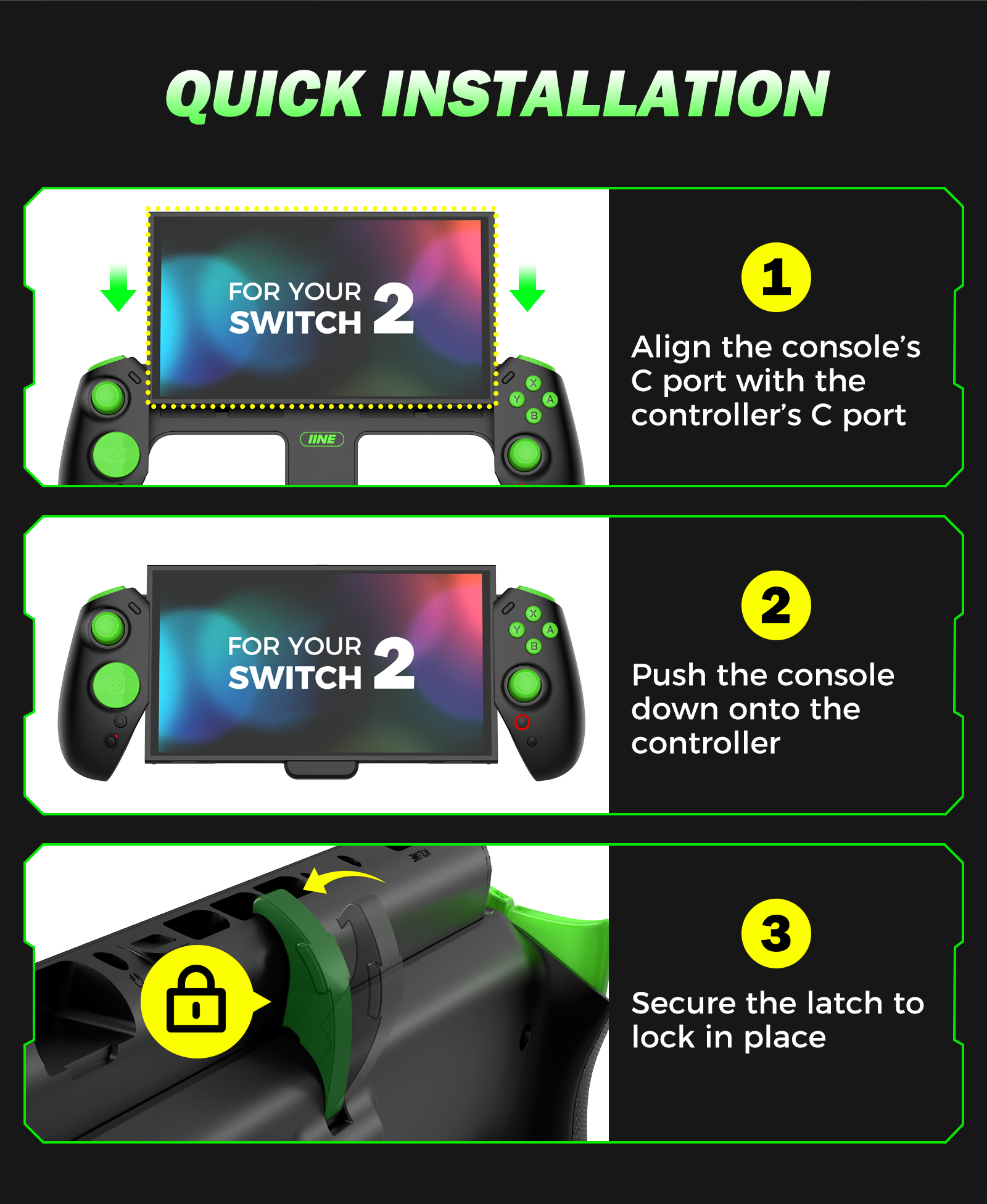 QUICK INSTALLATION

FOR YOUR SWITCH 2

X Y A B

IINE

1

Align the console's C port with the controller's C port

FOR YOUR SWITCH 2

X Y A B

2

Push the console down onto the controller

VOLUME

3

Secure the latch to lock in place