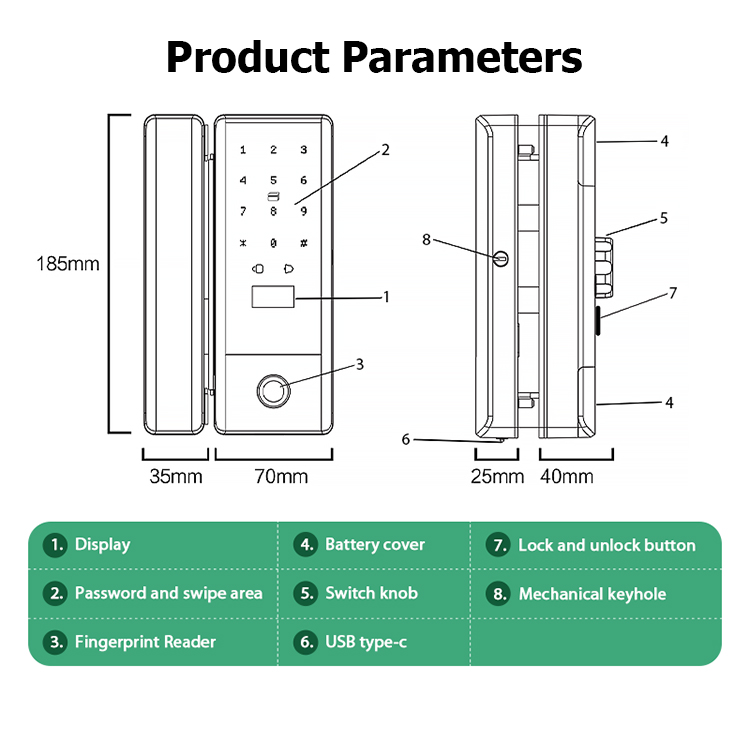 Product Parameters

185mm

1 2 3
4 5 6
7 8 9
* 0 #

2
1
3

35mm 70mm

4
5
8
7
4
6

25mm 40mm

| 1. Display | 4. Battery cover | 7. Lock and unlock button |
|---|---|---|
| 2. Password and swipe area | 5. Switch knob | 8. Mechanical keyhole |
| 3. Fingerprint Reader | 6. USB type-c | |