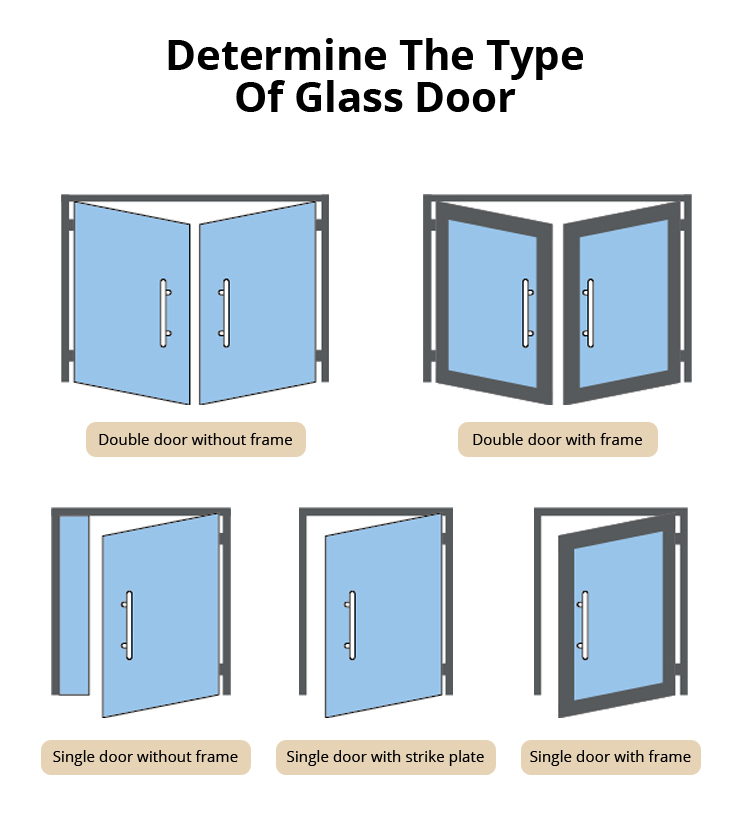 Determine The Type Of Glass Door

Double door without frame

Double door with frame

Single door without frame

Single door with strike plate

Single door with frame