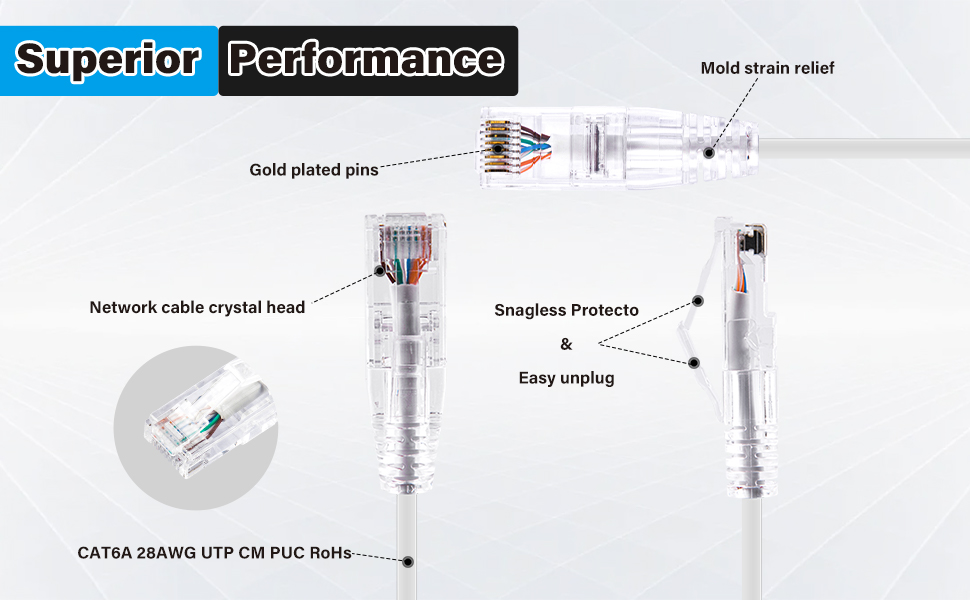 Superior Performance

Mold strain relief

Gold plated pins

Network cable crystal head

Snagless Protecto
&
Easy unplug

CAT6A 28AWG UTP CM PUC RoHs