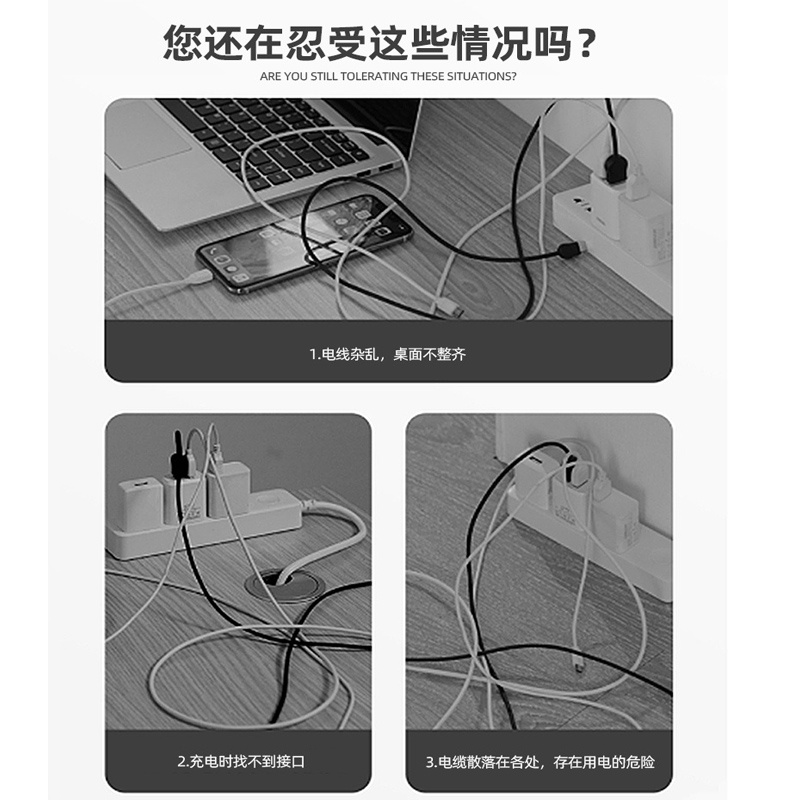 您还在忍受这些情况吗？

ARE YOU STILL TOLERATING THESE SITUATIONS?

1.电线杂乱，桌面不整齐

2.充电时找不到接口

3.电缆散落在各处，存在用电的危险