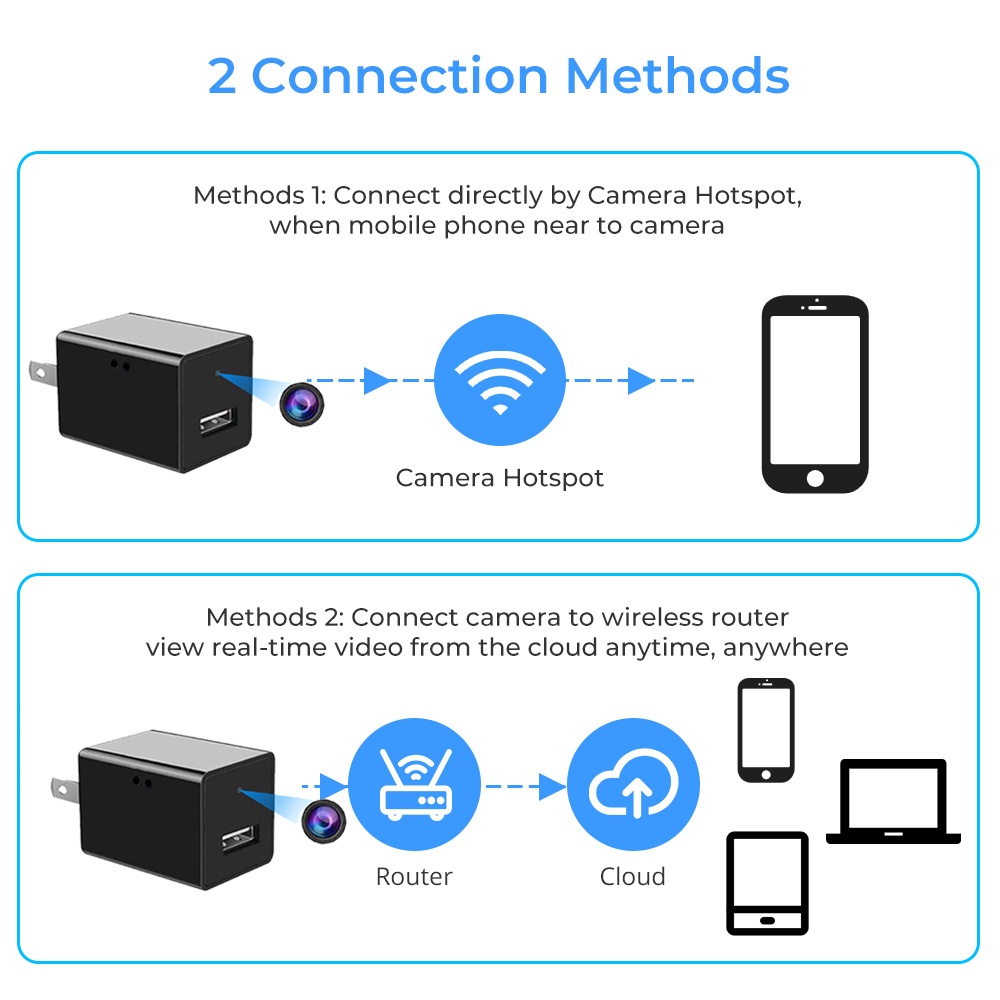 2 Connection Methods

Methods 1: Connect directly by Camera Hotspot, when mobile phone near to camera

Camera Hotspot

Methods 2: Connect camera to wireless router view real-time video from the cloud anytime, anywhere

Router

Cloud