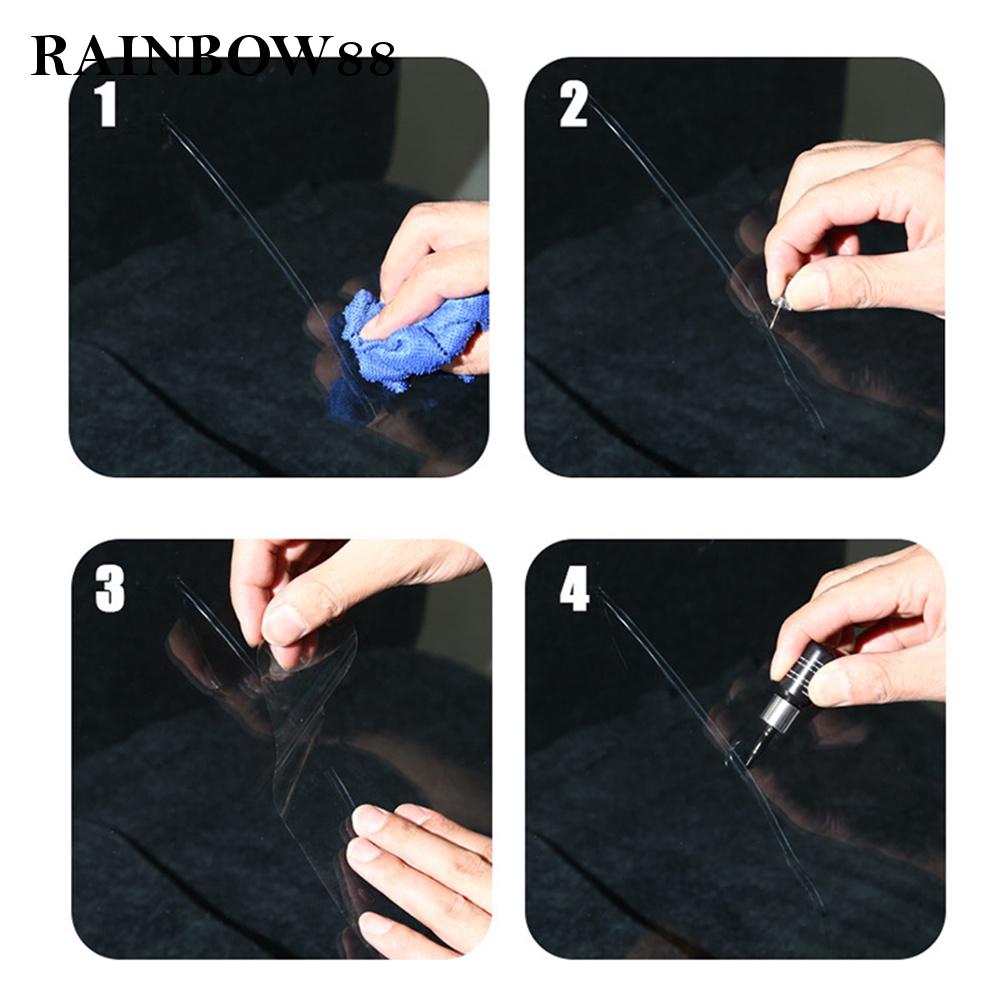 RAINBOW88

1

2

3

4