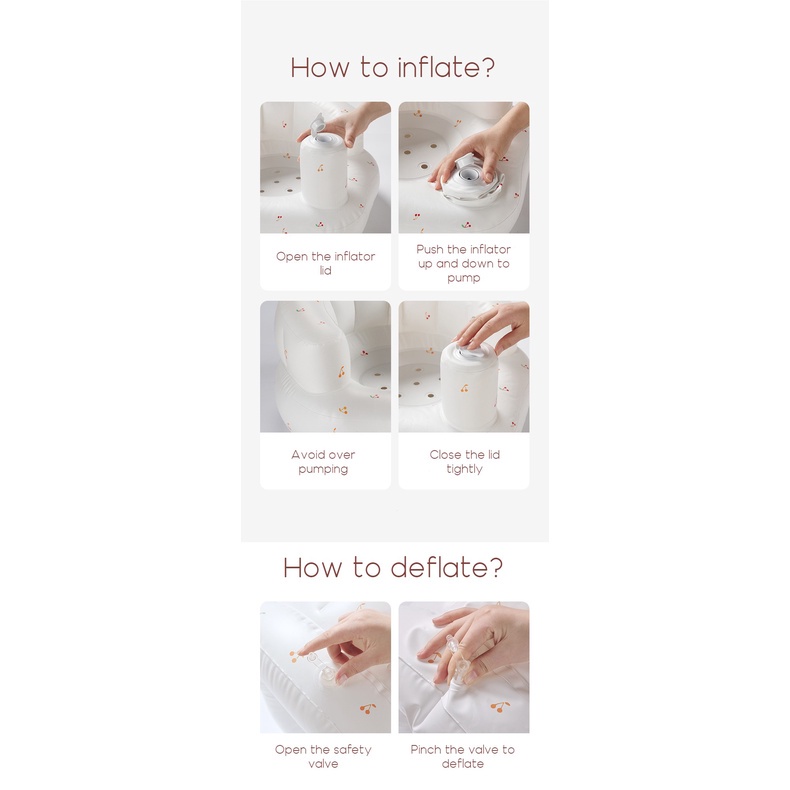 How to inflate?

Open the inflator lid

Push the inflator up and down to pump

Avoid over pumping

Close the lid tightly

How to deflate?

Open the safety valve

Pinch the valve to deflate