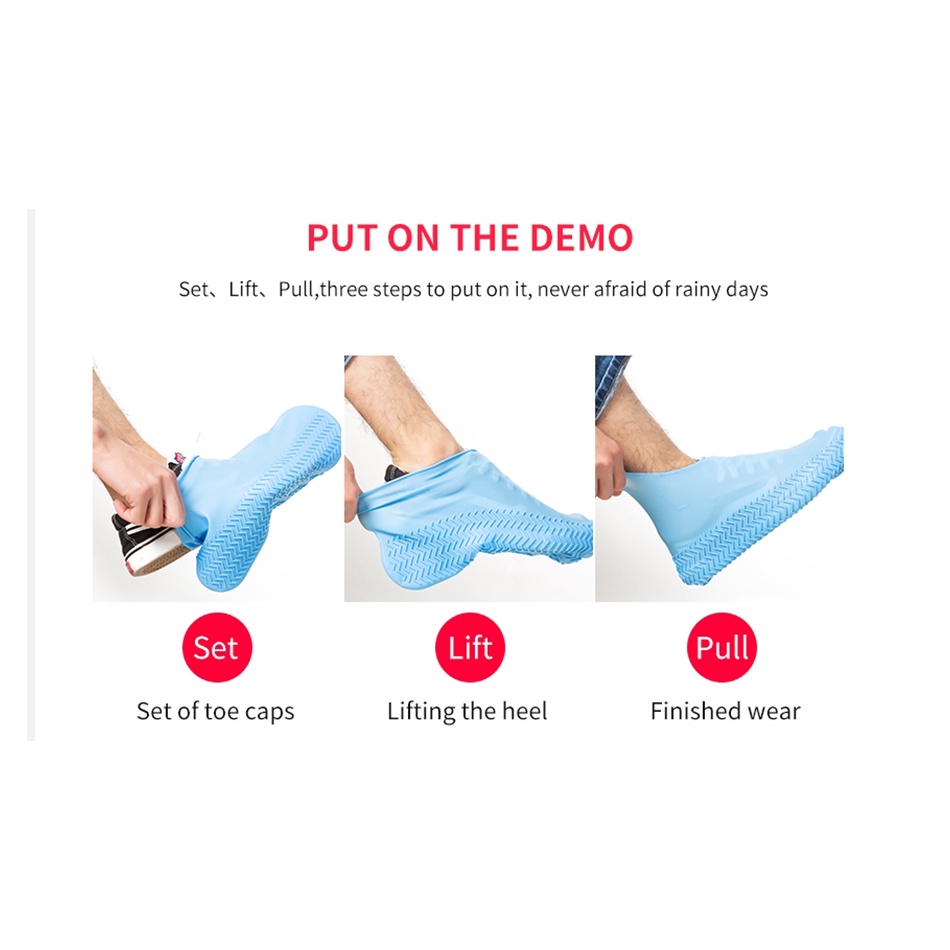 PUT ON THE DEMO

Set、Lift、Pull,three steps to put on it, never afraid of rainy days

Set

Set of toe caps

Lift

Lifting the heel

Pull

Finished wear