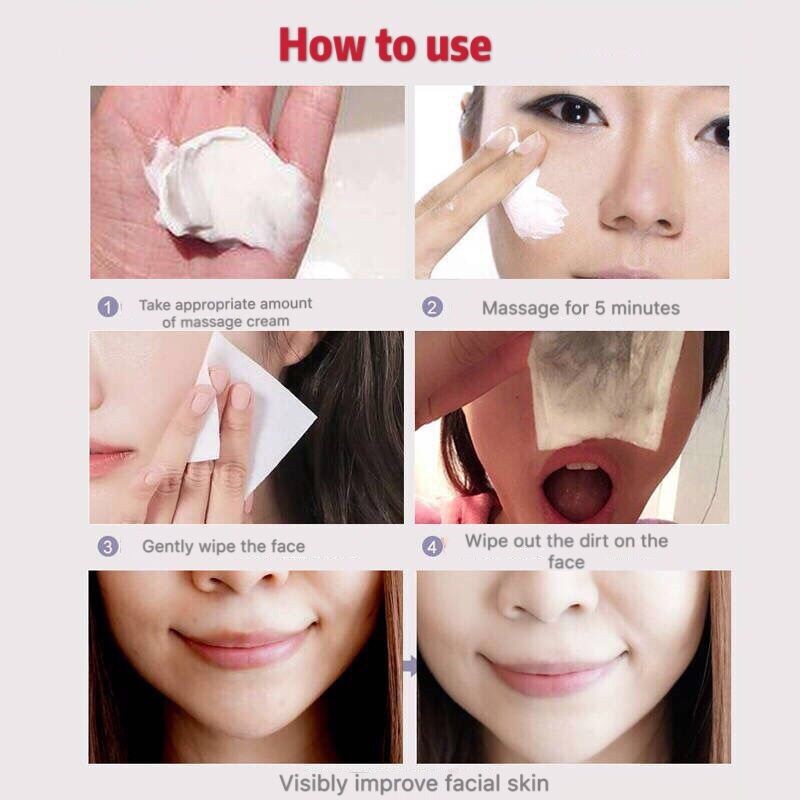 How to use

1 Take appropriate amount of massage cream

2 Massage for 5 minutes

3 Gently wipe the face

4 Wipe out the dirt on the face

Visibly improve facial skin