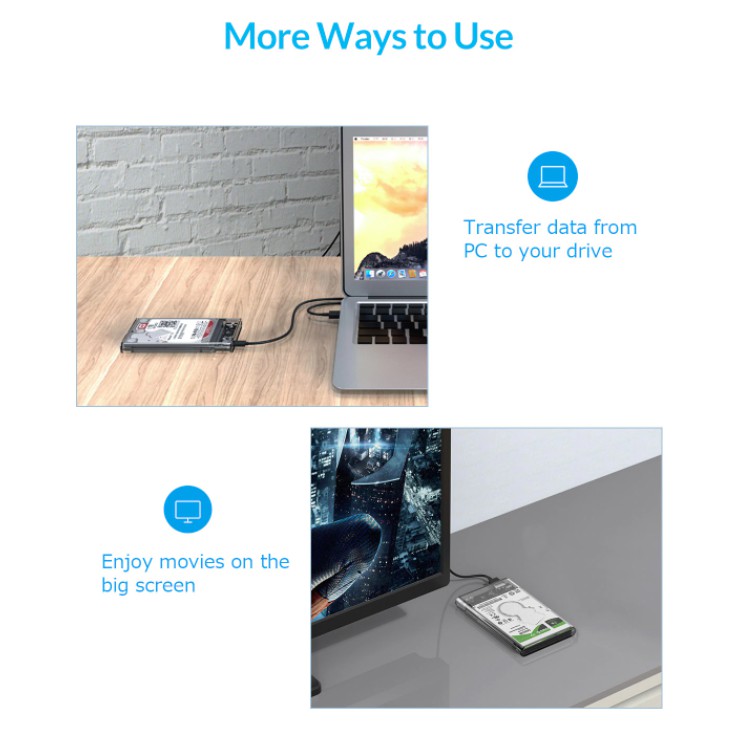 More Ways to Use

Transfer data from PC to your drive

Enjoy movies on the big screen