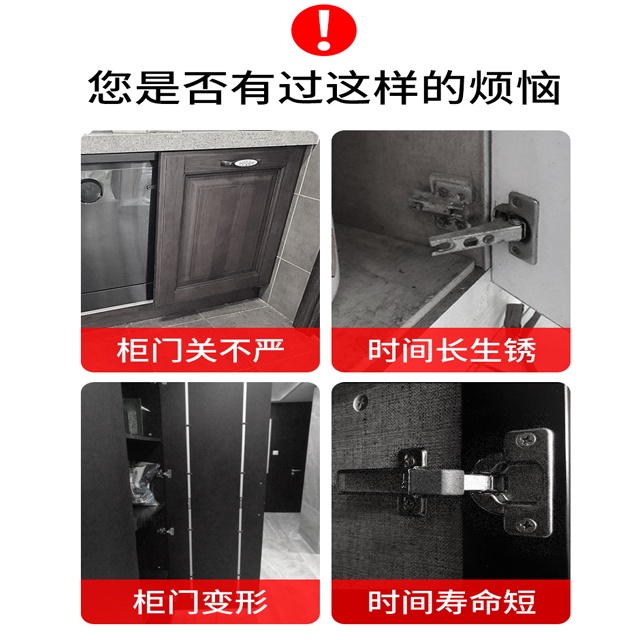 !

您是否有过这样的烦恼

柜门关不严

时间长生锈

柜门变形

时间寿命短