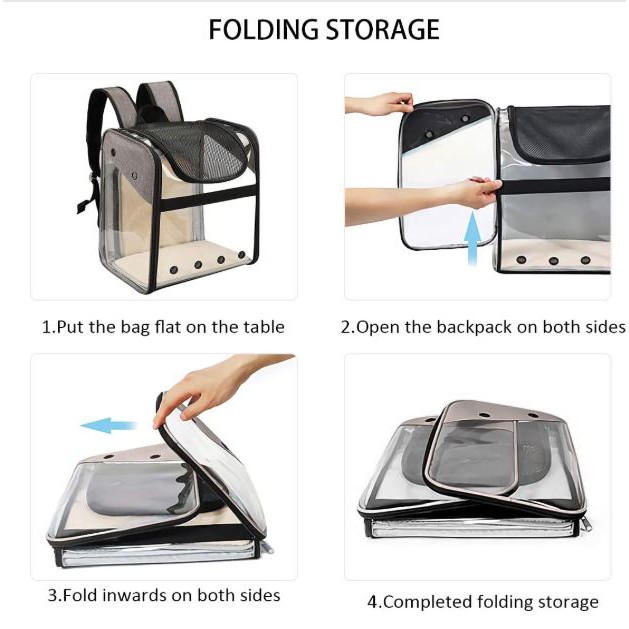 FOLDING STORAGE

1.Put the bag flat on the table

2.Open the backpack on both sides

3.Fold inwards on both sides

4.Completed folding storage