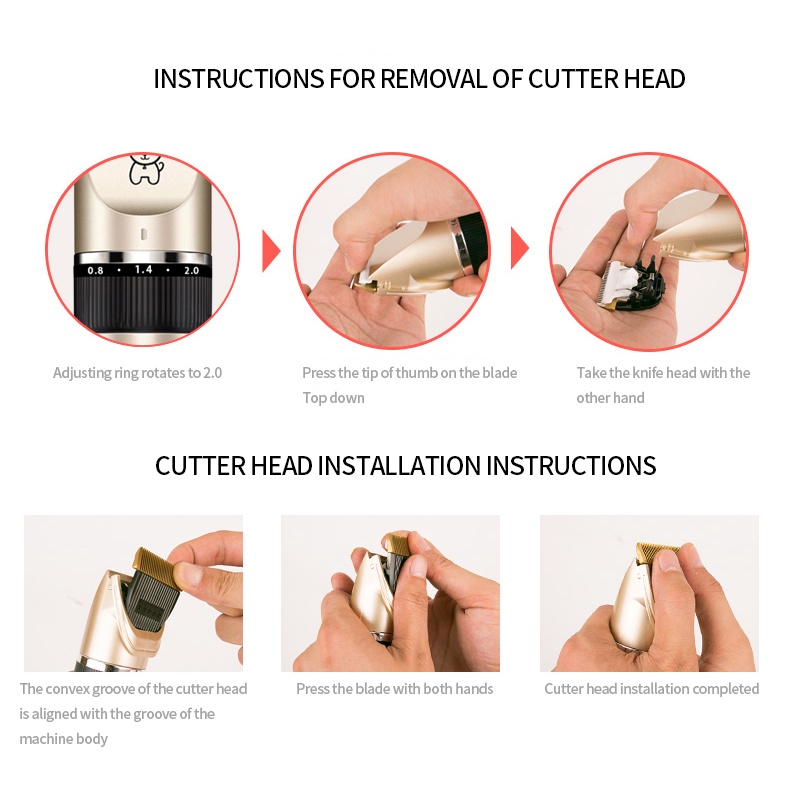 INSTRUCTIONS FOR REMOVAL OF CUTTER HEAD

0.8 · 1.4 · 2.0

Adjusting ring rotates to 2.0

Press the tip of thumb on the blade Top down

Take the knife head with the other hand

CUTTER HEAD INSTALLATION INSTRUCTIONS

The convex groove of the cutter head is aligned with the groove of the machine body

Press the blade with both hands

Cutter head installation completed