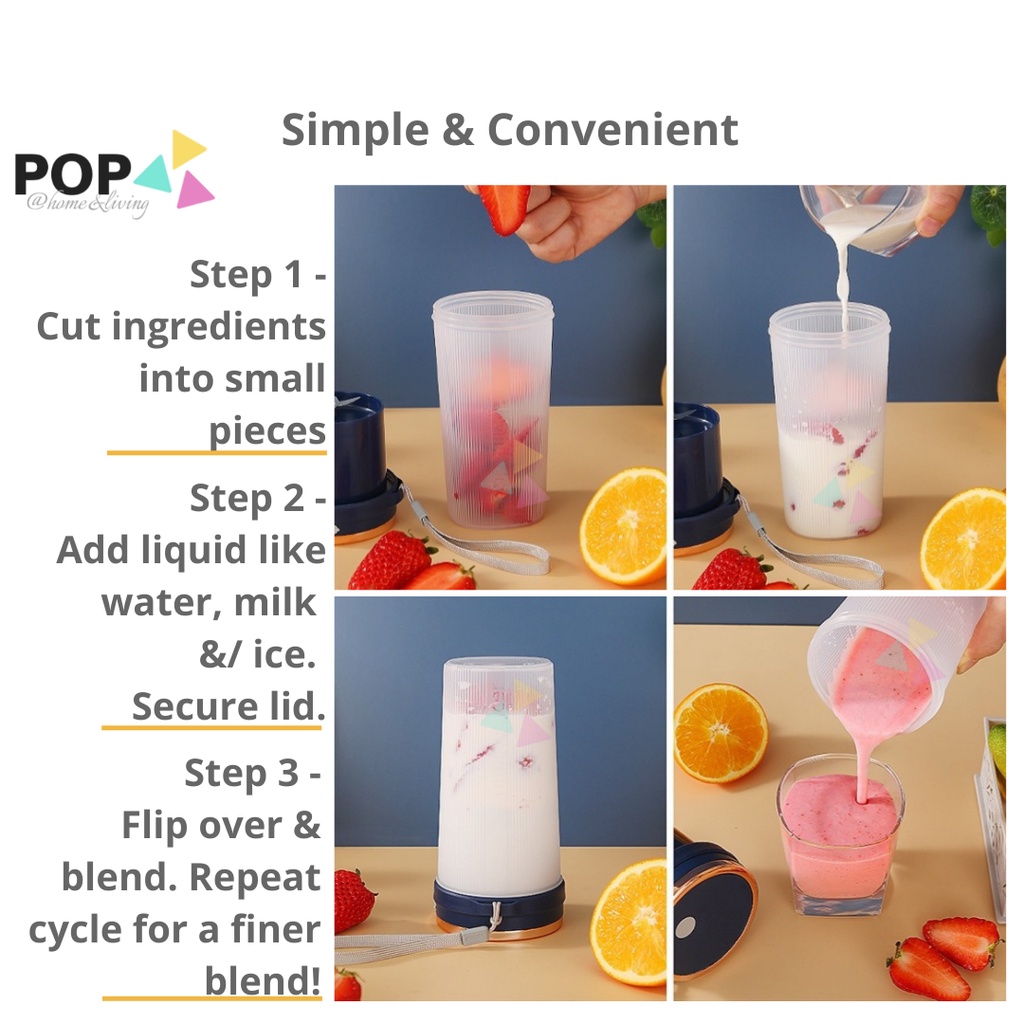 Simple & Convenient

POP
@home&living

Step 1 - Cut ingredients into small pieces

Step 2 - Add liquid like water, milk &/ ice. Secure lid.

Step 3 - Flip over & blend. Repeat cycle for a finer blend!