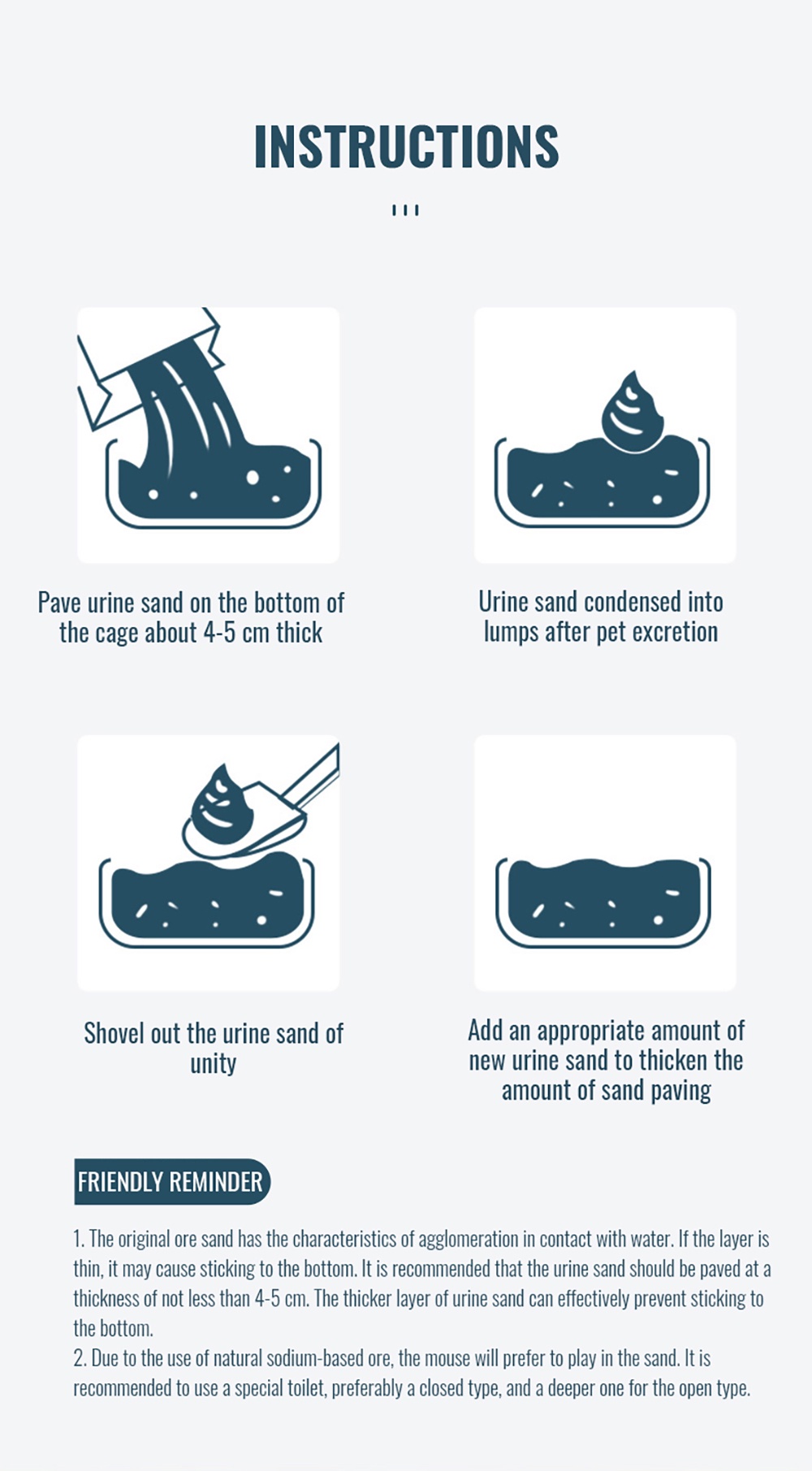 INSTRUCTIONS

Pave urine sand on the bottom of the cage about 4-5 cm thick

Urine sand condensed into lumps after pet excretion

Shovel out the urine sand of unity

Add an appropriate amount of new urine sand to thicken the amount of sand paving

FRIENDLY REMINDER

1. The original ore sand has the characteristics of agglomeration in contact with water. If the layer is thin, it may cause sticking to the bottom. It is recommended that the urine sand should be paved at a thickness of not less than 4-5 cm. The thicker layer of urine sand can effectively prevent sticking to the bottom.
2. Due to the use of natural sodium-based ore, the mouse will prefer to play in the sand. It is recommended to use a special toilet, preferably a closed type, and a deeper one for the open type.