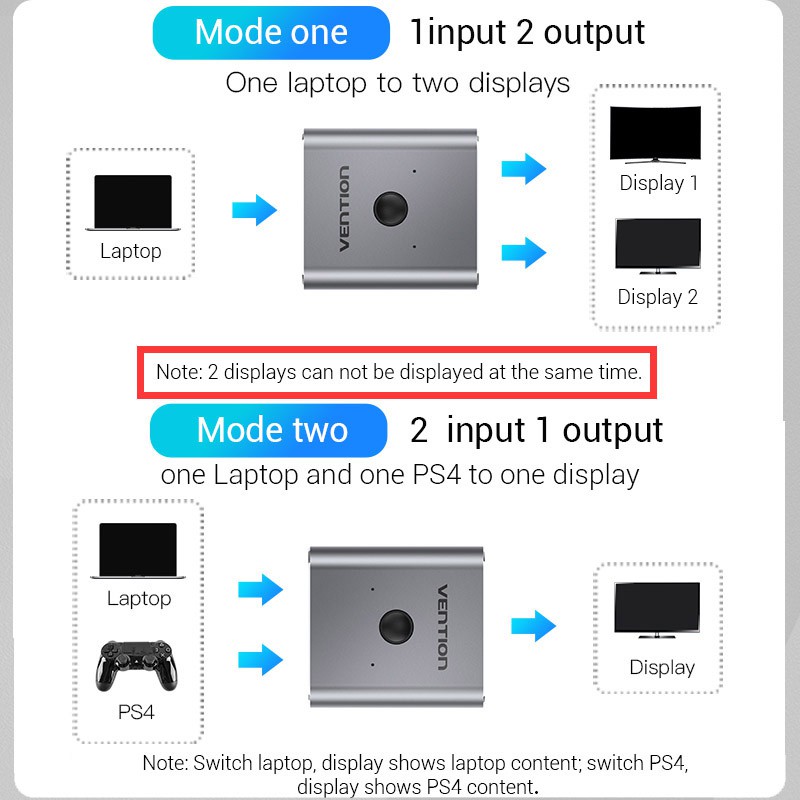 Mode one 1input 2 output

One laptop to two displays

Laptop

VENTION

Display 1

Display 2

Note: 2 displays can not be displayed at the same time.

Mode two 2 input 1 output

one Laptop and one PS4 to one display

Laptop

PS4

VENTION

Display

Note: Switch laptop, display shows laptop content; switch PS4, display shows PS4 content.