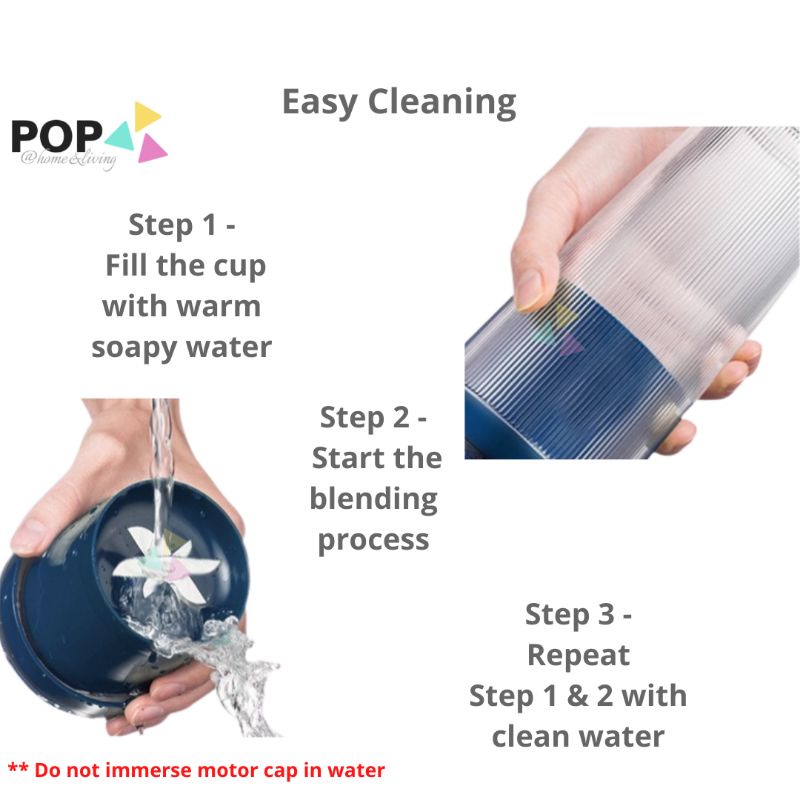 Easy Cleaning

POP
@home&living

Step 1 -
Fill the cup with warm soapy water

Step 2 -
Start the blending process

Step 3 -
Repeat
Step 1 & 2 with clean water

** Do not immerse motor cap in water