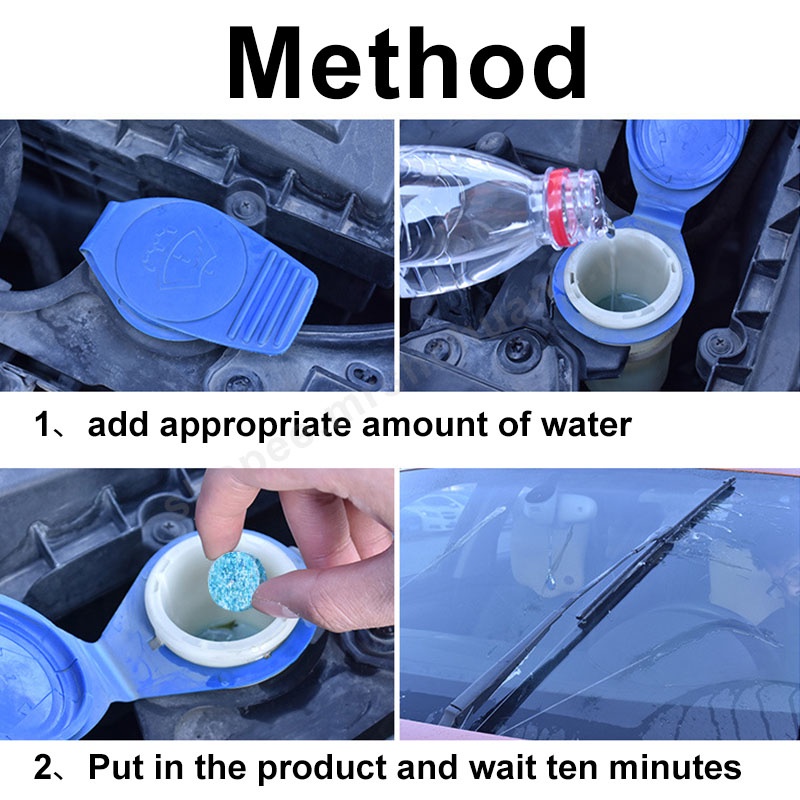 Method

1、add appropriate amount of water

2、Put in the product and wait ten minutes