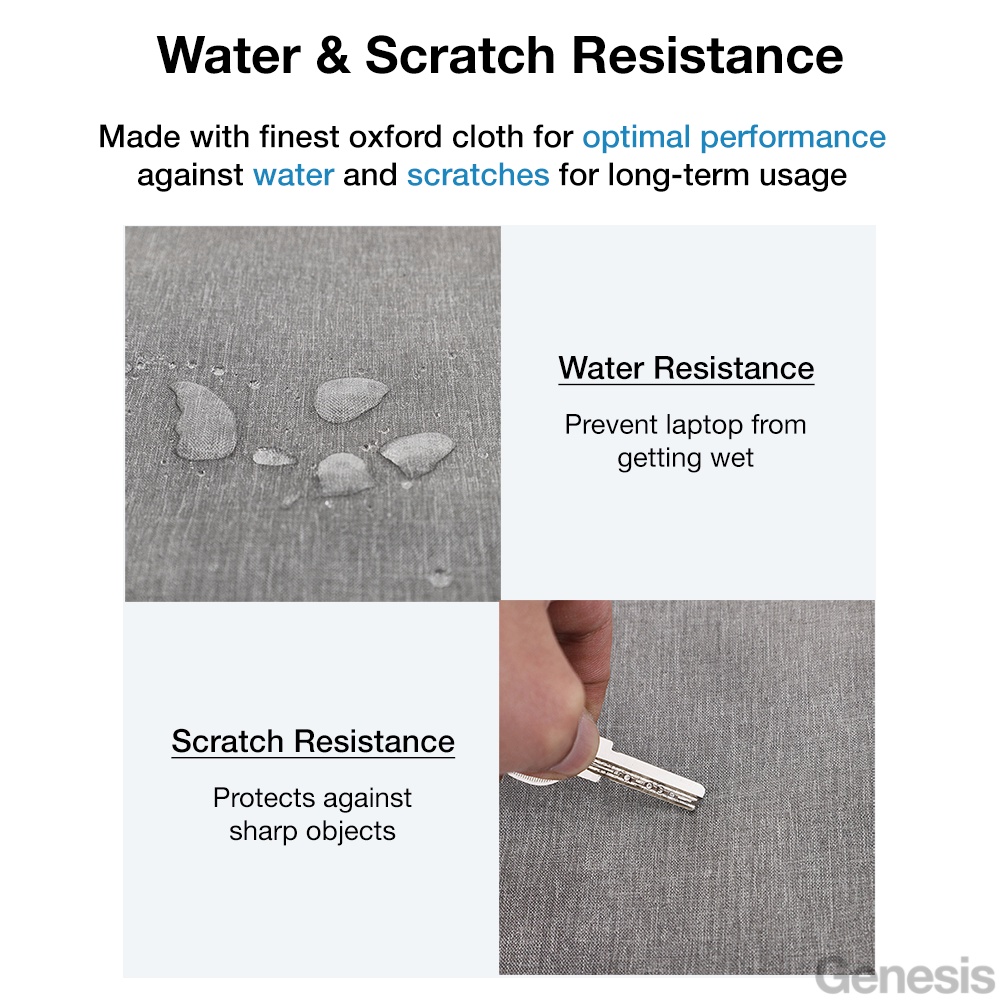 Water & Scratch Resistance

Made with finest oxford cloth for optimal performance against water and scratches for long-term usage

Water Resistance

Prevent laptop from getting wet

Scratch Resistance

Protects against sharp objects

Genesis