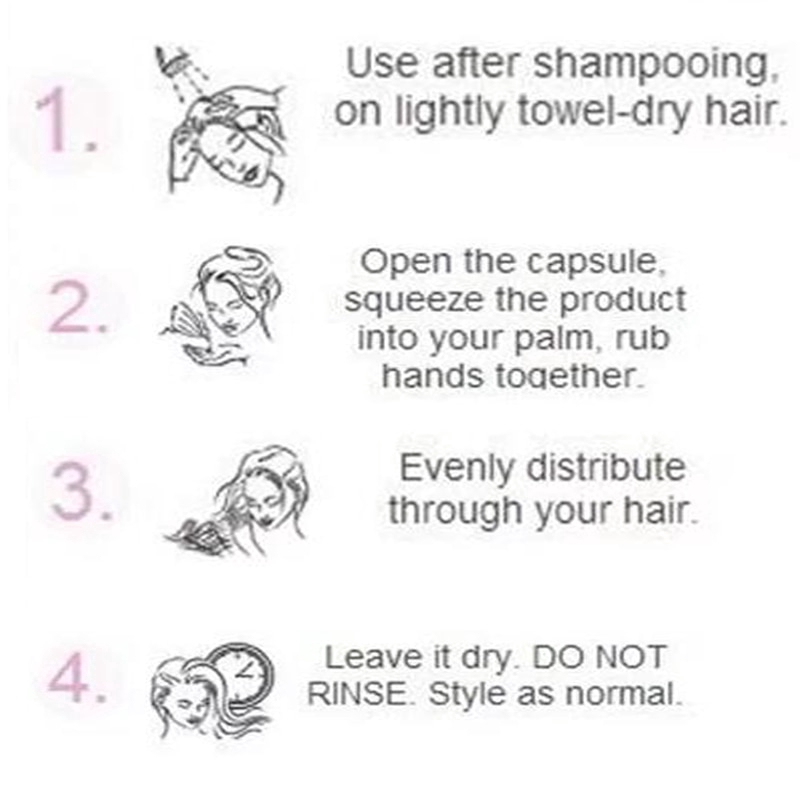 1. Use after shampooing, on lightly towel-dry hair.

2. Open the capsule, squeeze the product into your palm, rub hands together.

3. Evenly distribute through your hair.

4. Leave it dry. DO NOT RINSE. Style as normal.