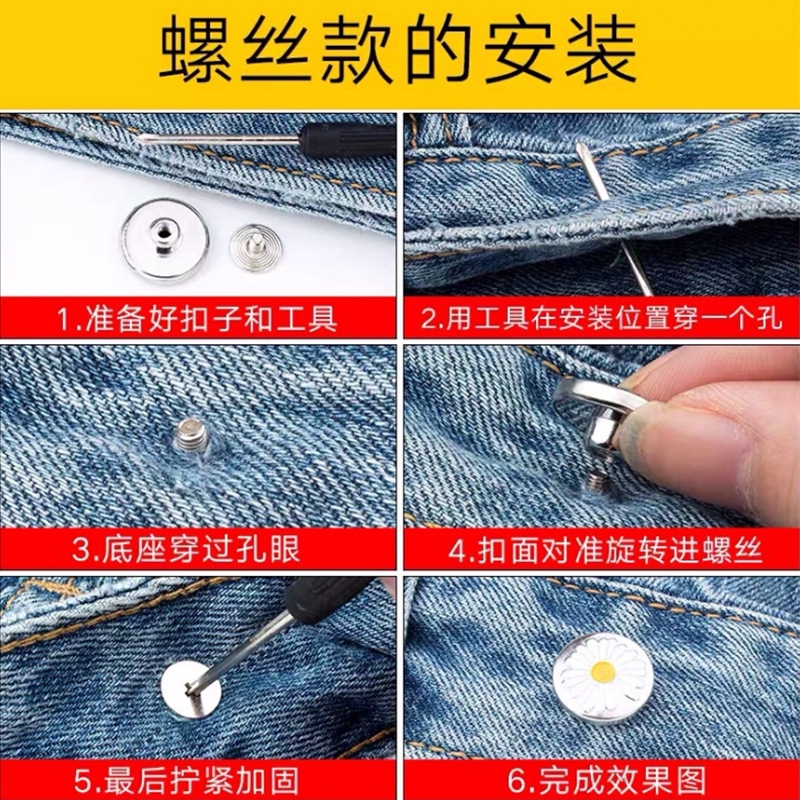 螺丝款的安装

1.准备好扣子和工具

2.用工具在安装位置穿一个孔

3.底座穿过孔眼

4.扣面对准旋转进螺丝

5.最后拧紧加固

6.完成效果图