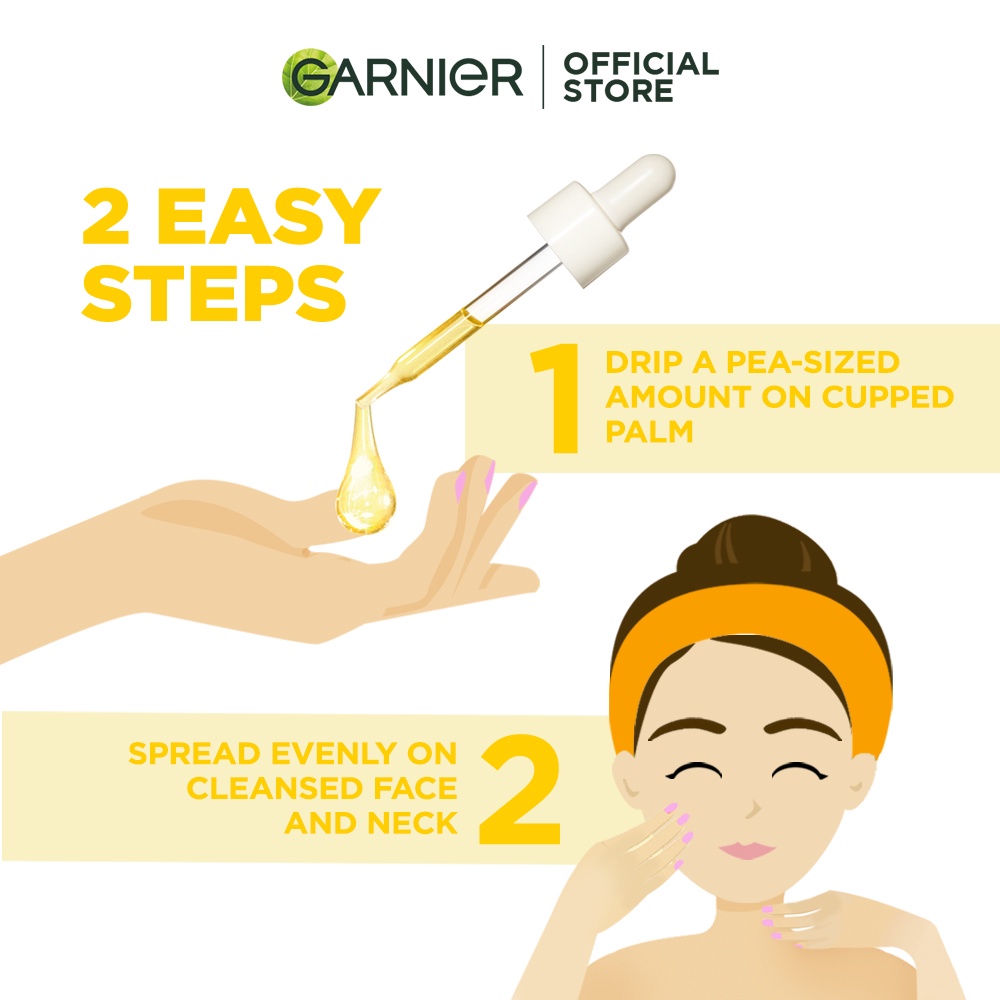 GARNIER | OFFICIAL STORE

2 EASY STEPS

1 DRIP A PEA-SIZED AMOUNT ON CUPPED PALM

SPREAD EVENLY ON CLEANSED FACE AND NECK 2