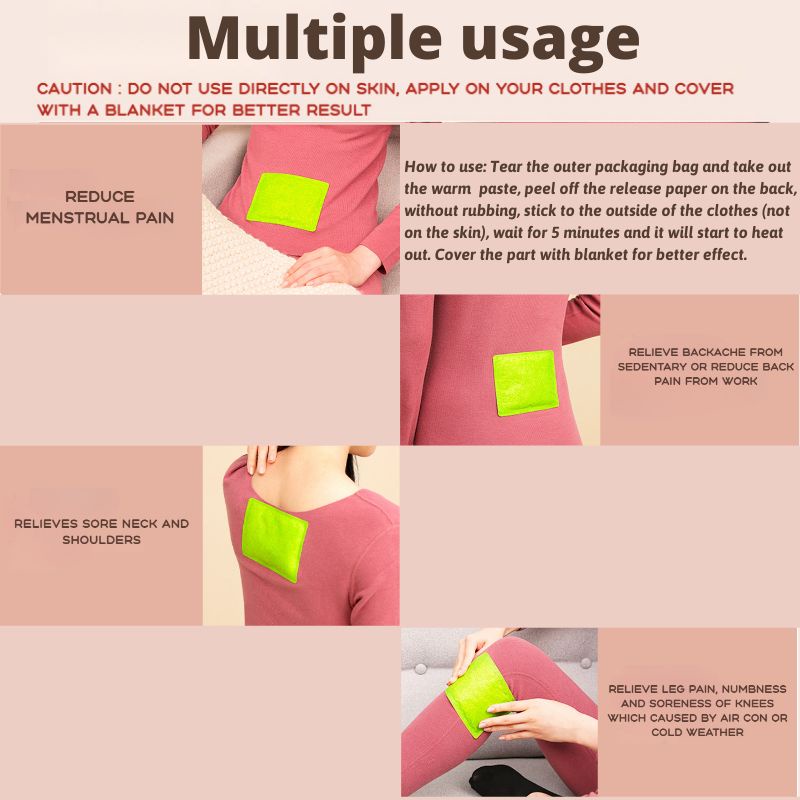 Multiple usage

CAUTION : DO NOT USE DIRECTLY ON SKIN, APPLY ON YOUR CLOTHES AND COVER WITH A BLANKET FOR BETTER RESULT

REDUCE MENSTRUAL PAIN

How to use: Tear the outer packaging bag and take out the warm paste, peel off the release paper on the back, without rubbing, stick to the outside of the clothes (not on the skin), wait for 5 minutes and it will start to heat out. Cover the part with blanket for better effect.

RELIEVE BACKACHE FROM SEDENTARY OR REDUCE BACK PAIN FROM WORK

RELIEVES SORE NECK AND SHOULDERS

RELIEVE LEG PAIN, NUMBNESS AND SORENESS OF KNEES WHICH CAUSED BY AIR CON OR COLD WEATHER