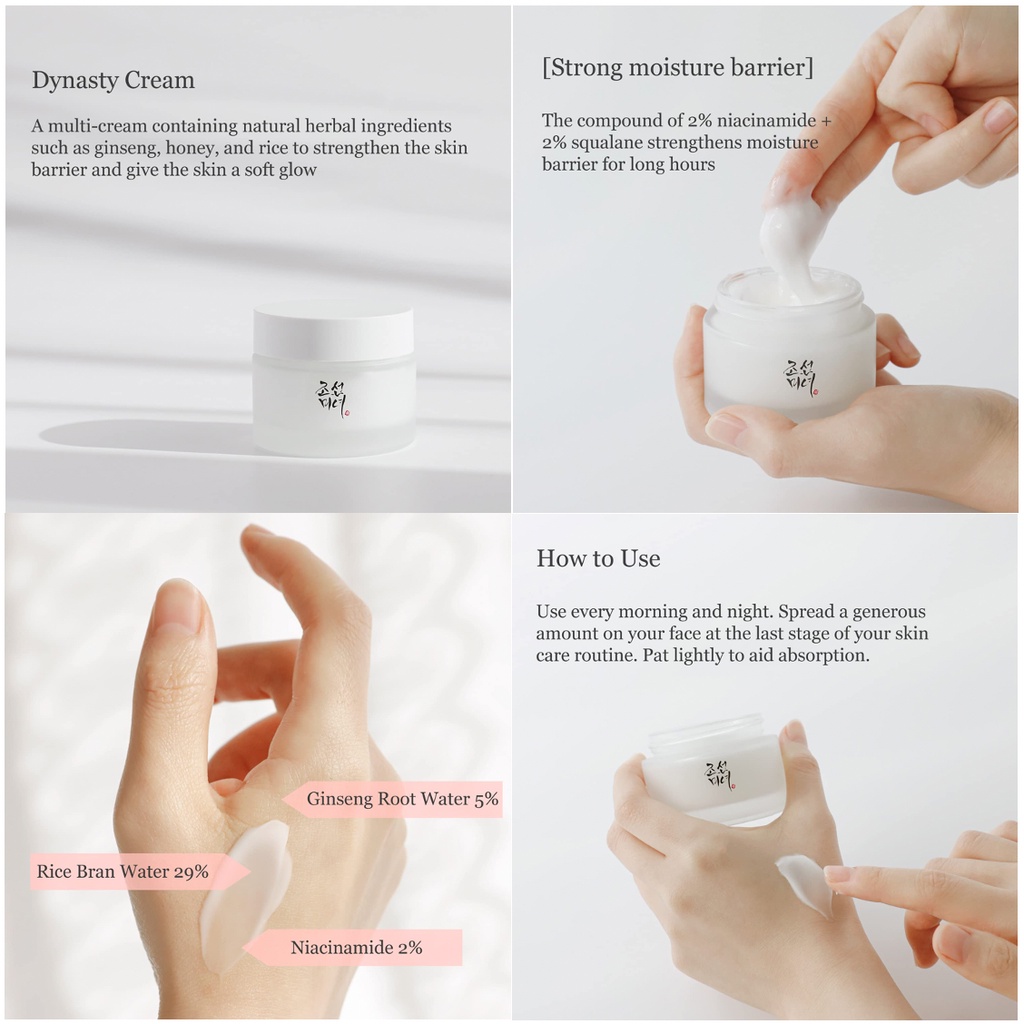 Dynasty Cream

A multi-cream containing natural herbal ingredients such as ginseng, honey, and rice to strengthen the skin barrier and give the skin a soft glow

조선미녀

[Strong moisture barrier]

The compound of 2% niacinamide + 2% squalane strengthens moisture barrier for long hours

조선미녀

Ginseng Root Water 5%

Rice Bran Water 29%

Niacinamide 2%

How to Use

Use every morning and night. Spread a generous amount on your face at the last stage of your skin care routine. Pat lightly to aid absorption.

조선미녀